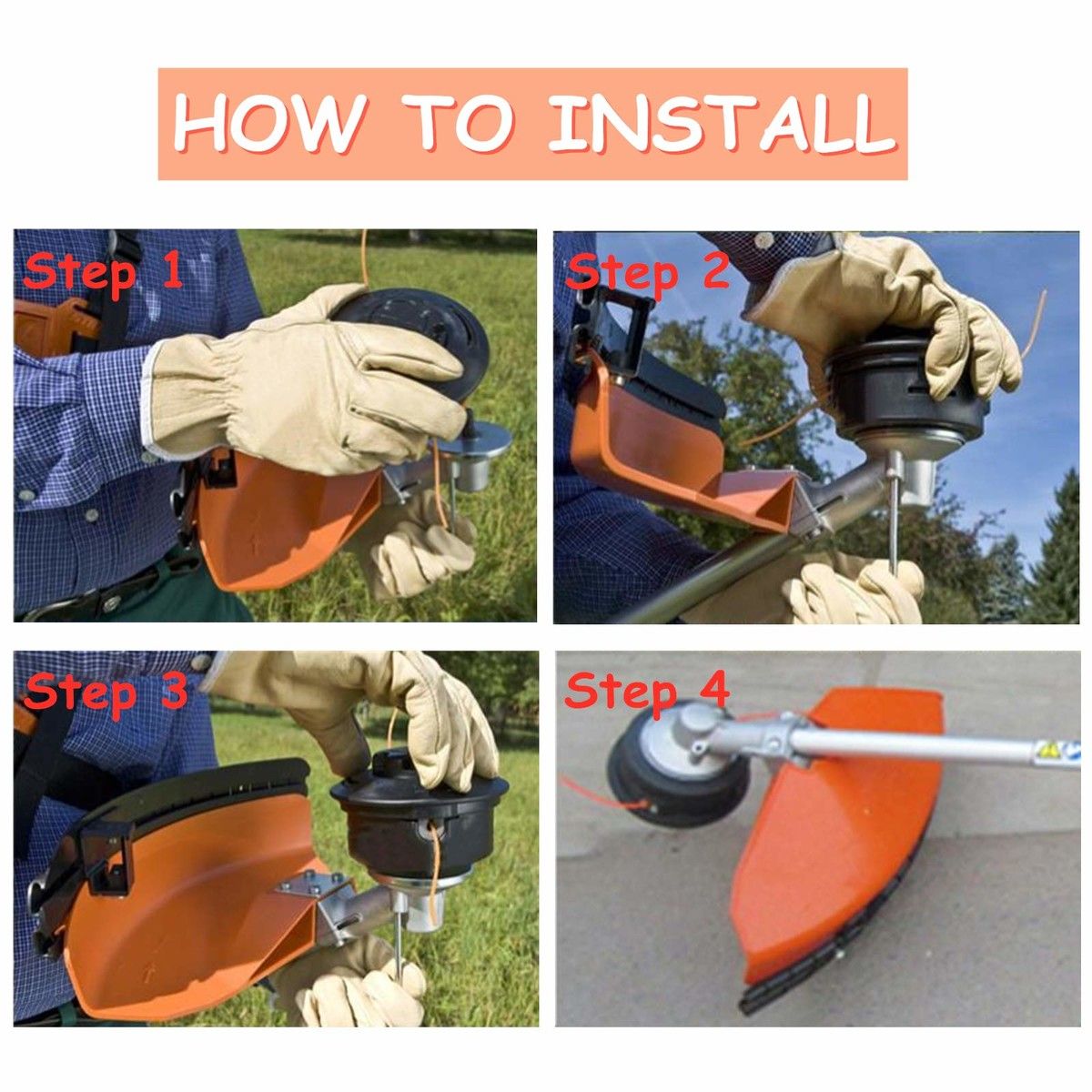 HOW TO INSTALL

Step 1

Step 2

Step 3

Step 4