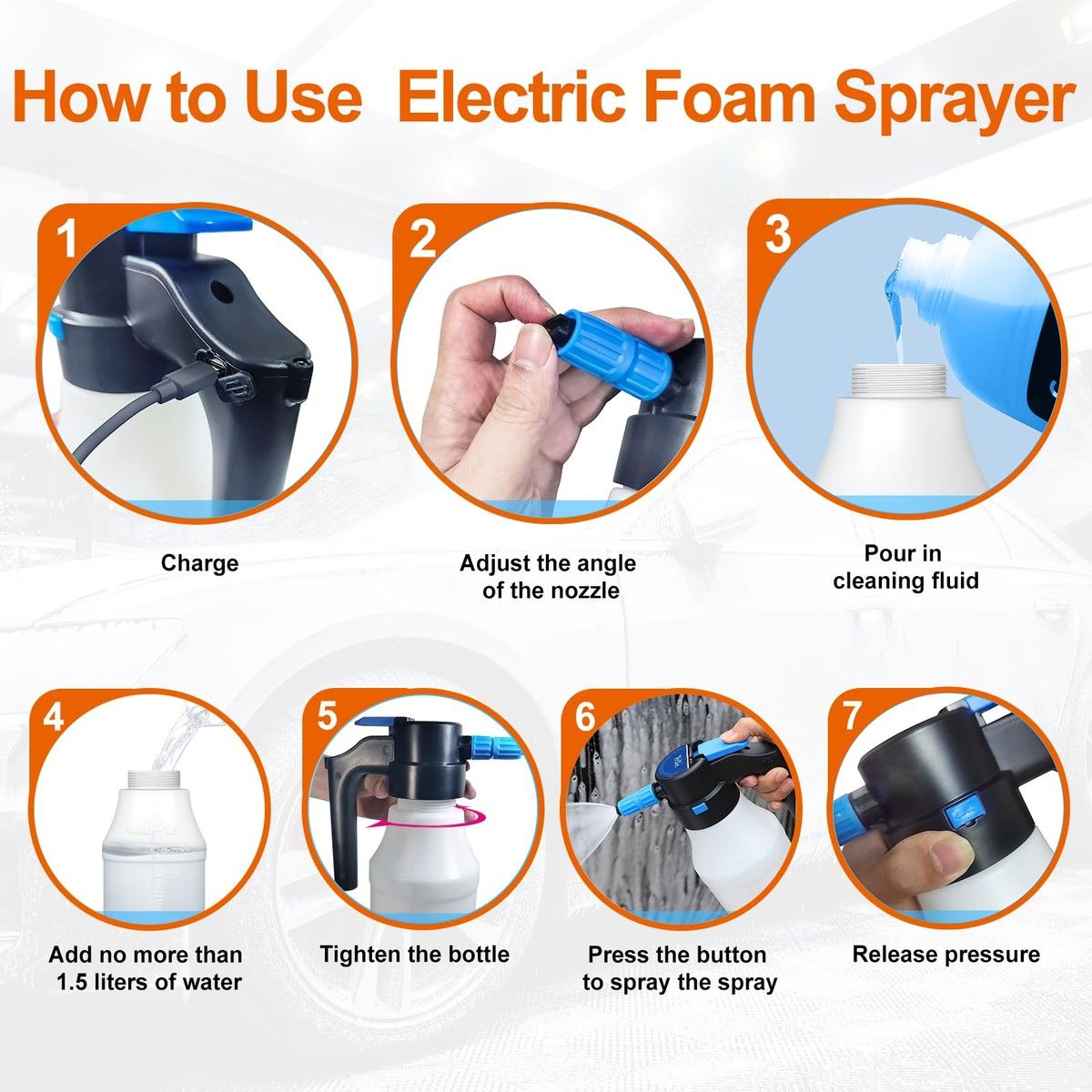 How to Use Electric Foam Sprayer

1

Charge

2

Adjust the angle of the nozzle

3

Pour in cleaning fluid

4

Add no more than 1.5 liters of water

5

Tighten the bottle

6

Press the button to spray the spray

7

Release pressure