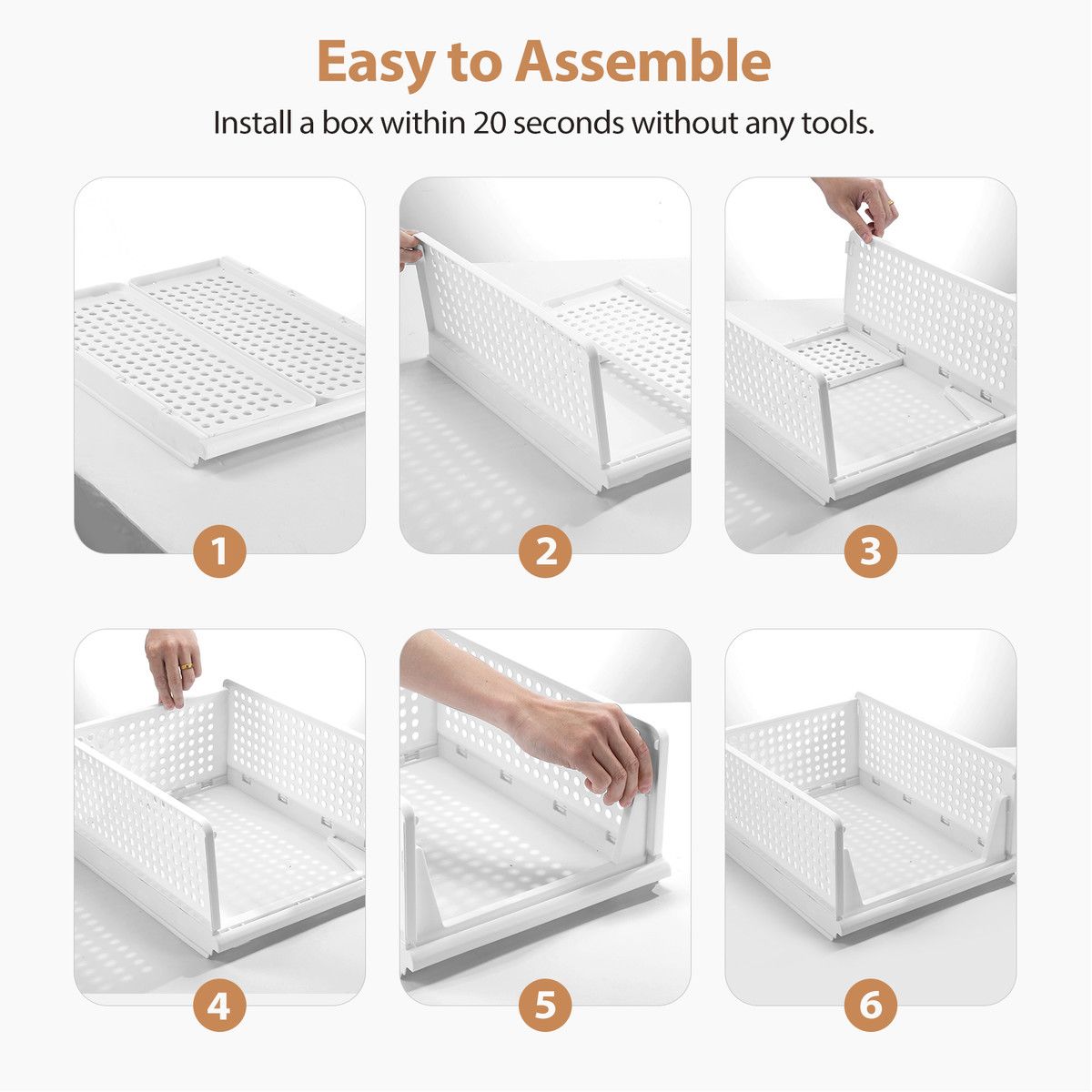 Easy to Assemble

Install a box within 20 seconds without any tools.

1

2

3

4

5

6