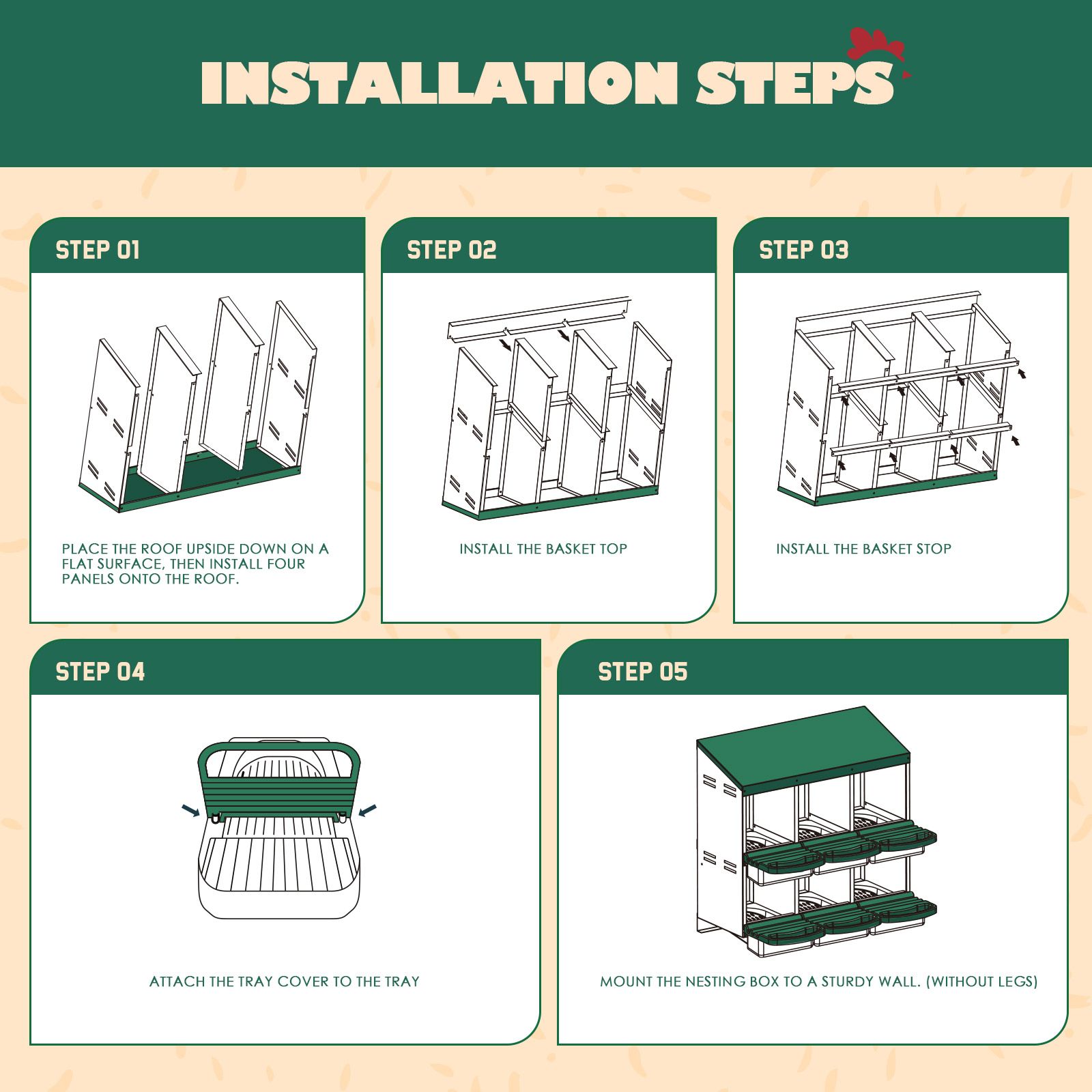 INSTALLATION STEPS

STEP 01

PLACE THE ROOF UPSIDE DOWN ON A FLAT SURFACE, THEN INSTALL FOUR PANELS ONTO THE ROOF.

STEP 02

INSTALL THE BASKET TOP

STEP 03

INSTALL THE BASKET STOP

STEP 04

ATTACH THE TRAY COVER TO THE TRAY

STEP 05

MOUNT THE NESTING BOX TO A STURDY WALL. (WITHOUT LEGS)