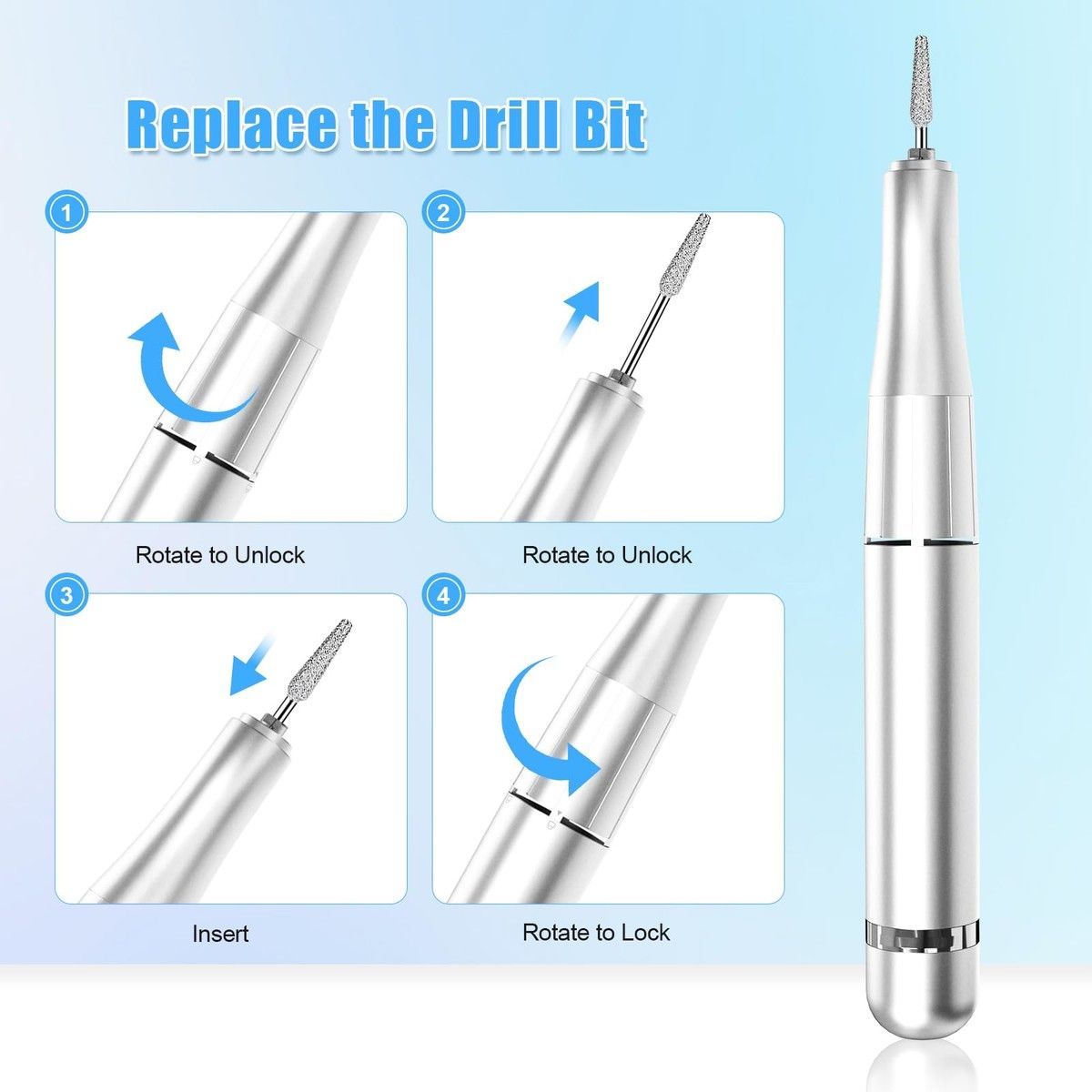 Replace the Drill Bit

1

Rotate to Unlock

2

Rotate to Unlock

3

Insert

4

Rotate to Lock