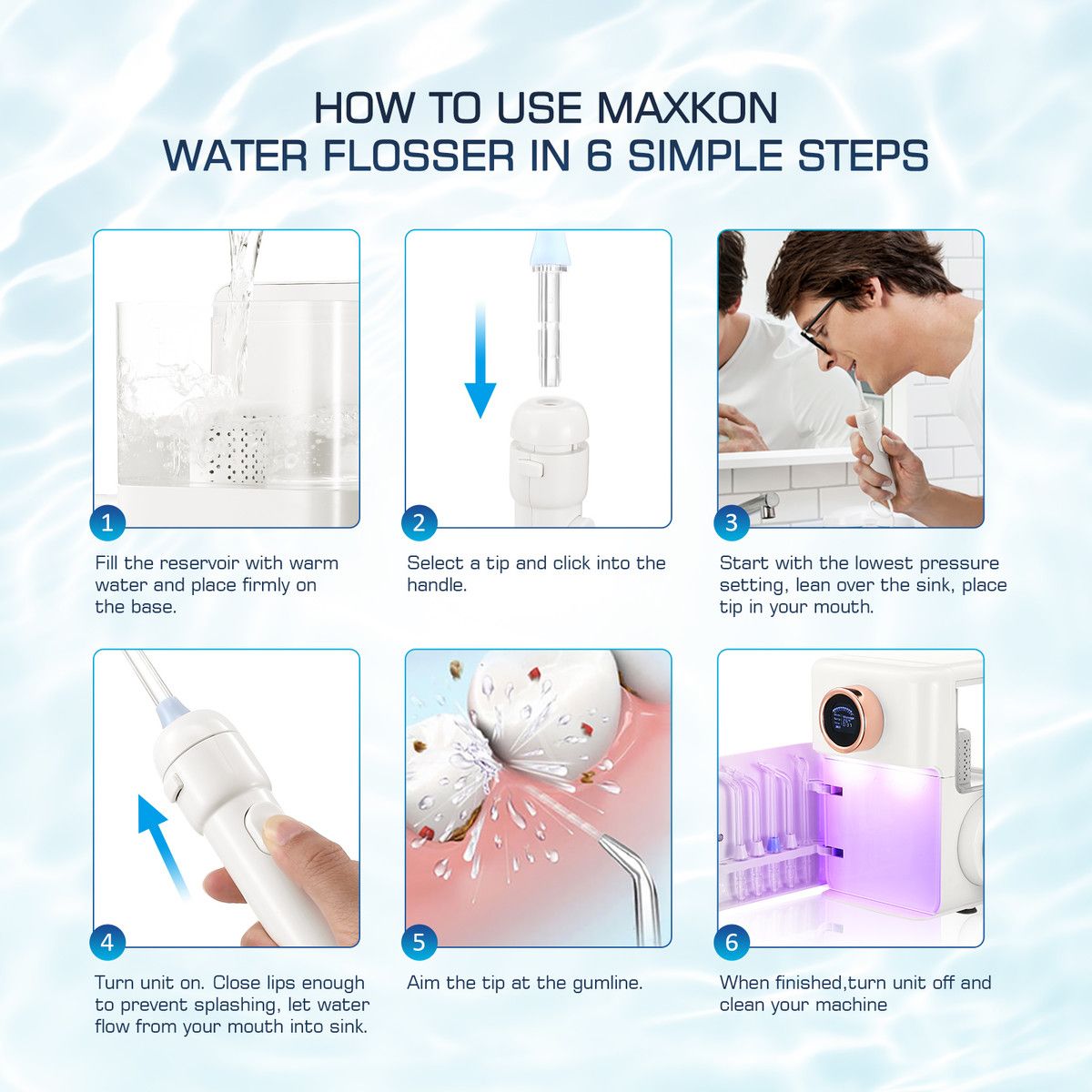 HOW TO USE MAXKON WATER FLOSSER IN 6 SIMPLE STEPS

1

Fill the reservoir with warm water and place firmly on the base.

2

Select a tip and click into the handle.

3

Start with the lowest pressure setting, lean over the sink, place tip in your mouth.

4

Turn unit on. Close lips enough to prevent splashing, let water flow from your mouth into sink.

5

Aim the tip at the gumline.

6

When finished,turn unit off and clean your machine