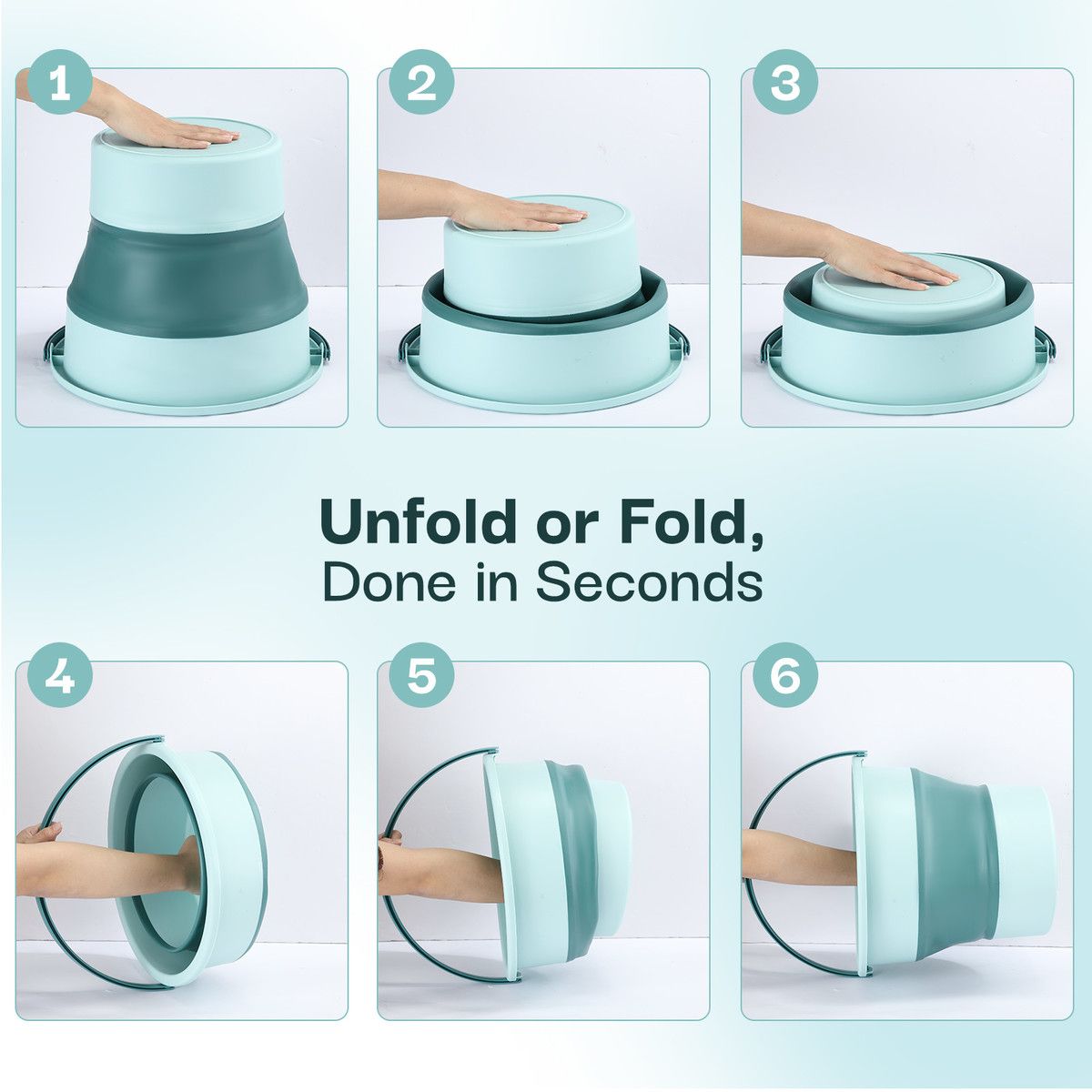 1

2

3

Unfold or Fold,
Done in Seconds

4

5

6