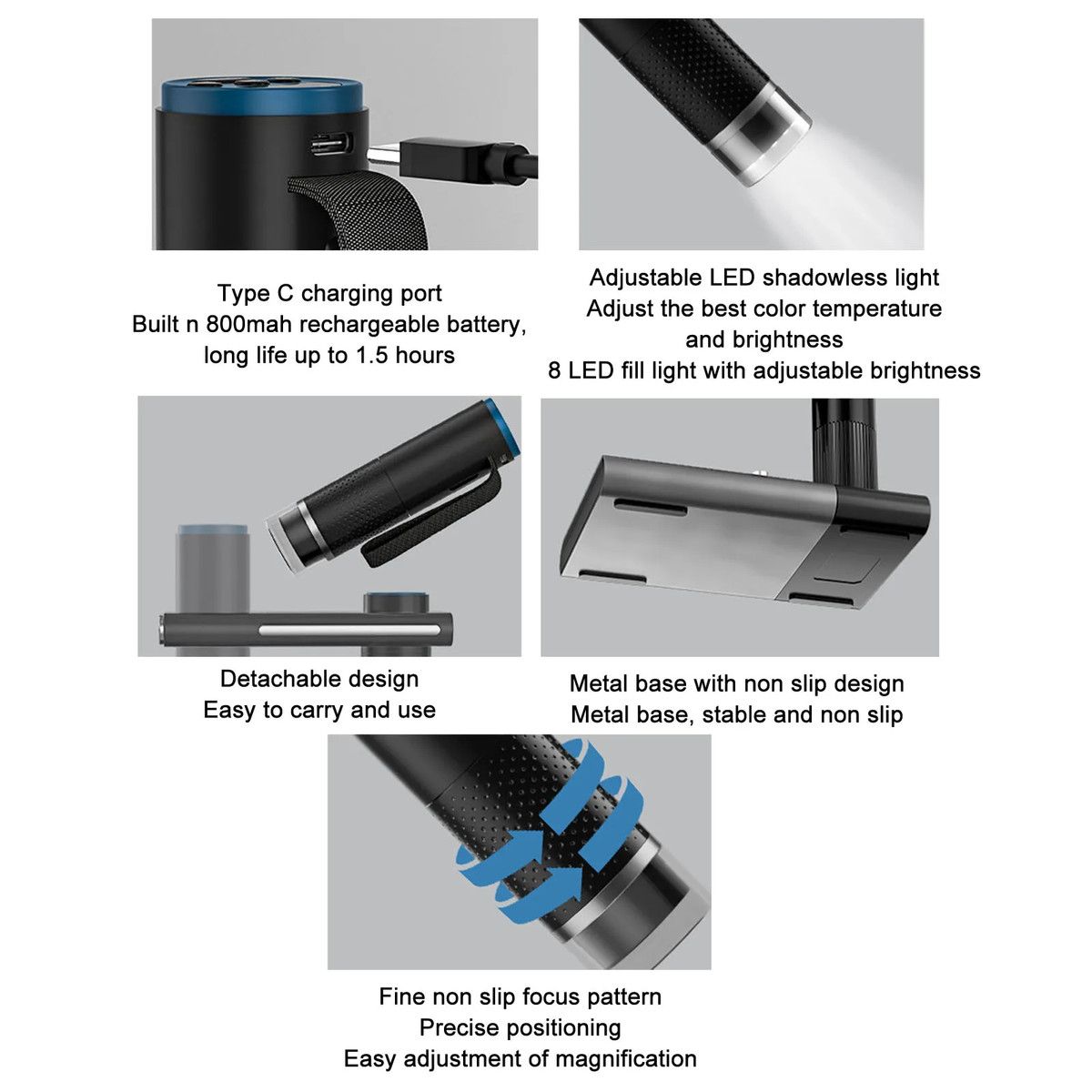 Type C charging port
Built n 800mah rechargeable battery, long life up to 1.5 hours

Adjustable LED shadowless light
Adjust the best color temperature and brightness
8 LED fill light with adjustable brightness

Detachable design
Easy to carry and use

Metal base with non slip design
Metal base, stable and non slip

Fine non slip focus pattern
Precise positioning
Easy adjustment of magnification