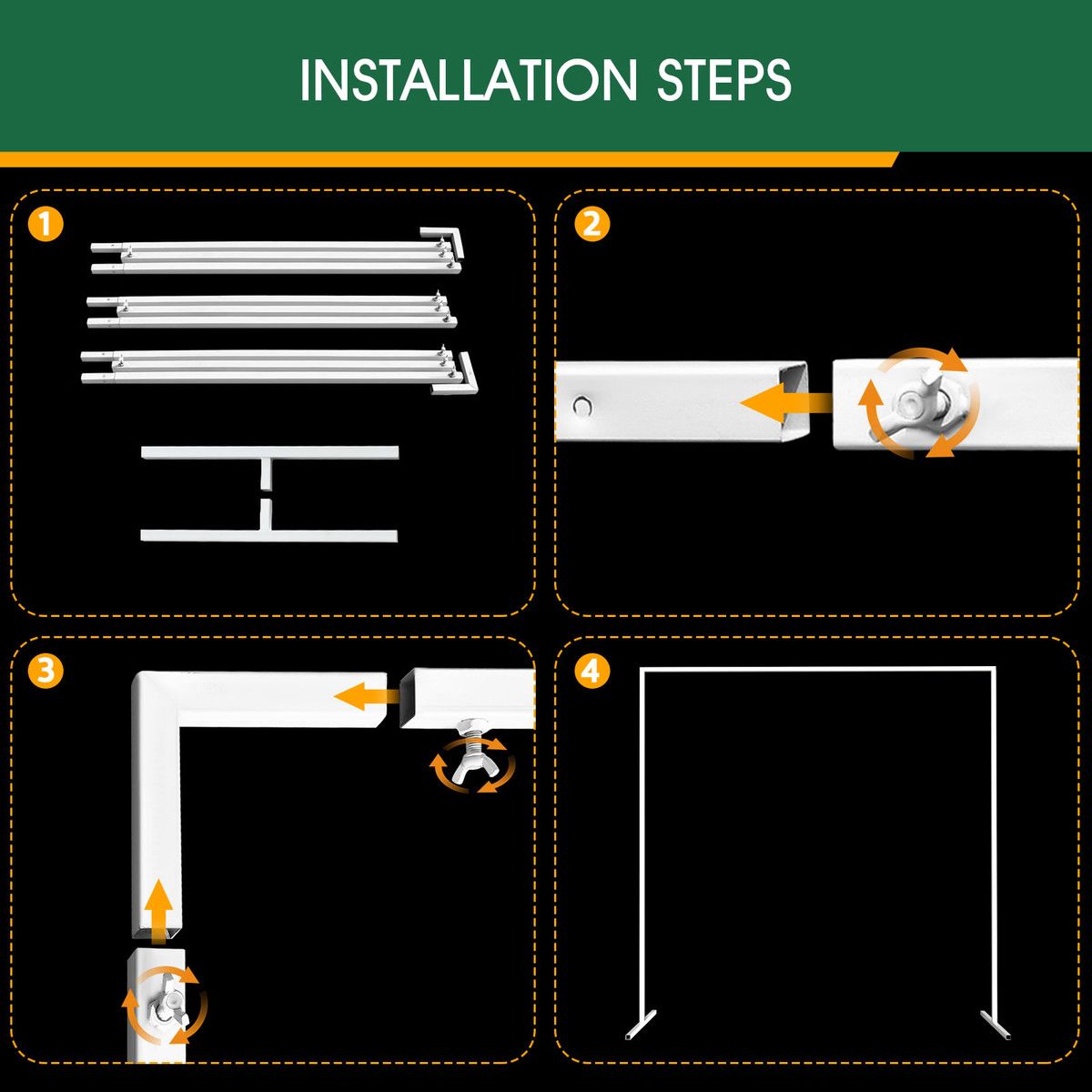 INSTALLATION STEPS

1

2

3

4