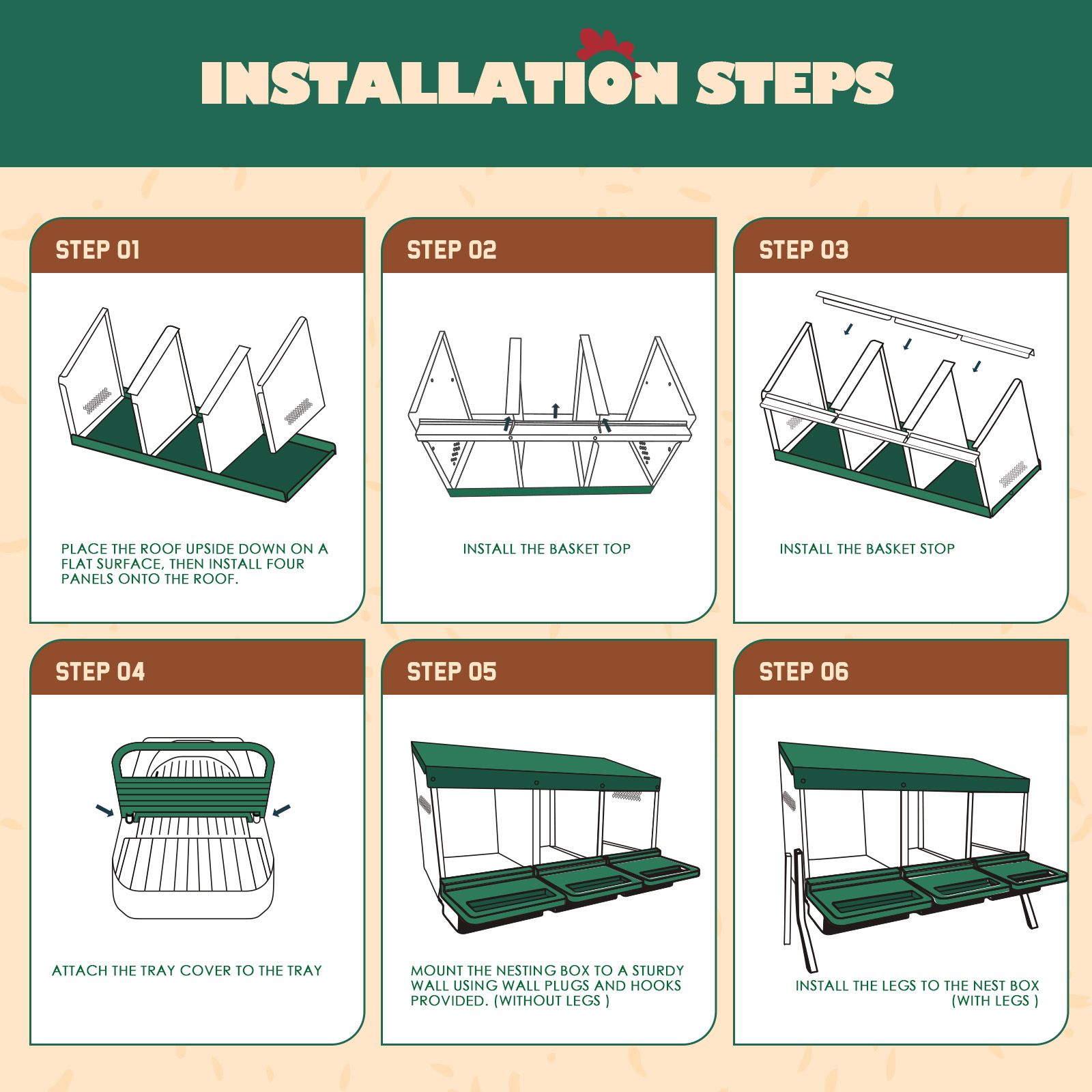 INSTALLATION STEPS

STEP 01

PLACE THE ROOF UPSIDE DOWN ON A FLAT SURFACE, THEN INSTALL FOUR PANELS ONTO THE ROOF.

STEP 02

INSTALL THE BASKET TOP

STEP 03

INSTALL THE BASKET STOP

STEP 04

ATTACH THE TRAY COVER TO THE TRAY

STEP 05

MOUNT THE NESTING BOX TO A STURDY WALL USING WALL PLUGS AND HOOKS PROVIDED. (WITHOUT LEGS )

STEP 06

INSTALL THE LEGS TO THE NEST BOX (WITH LEGS )