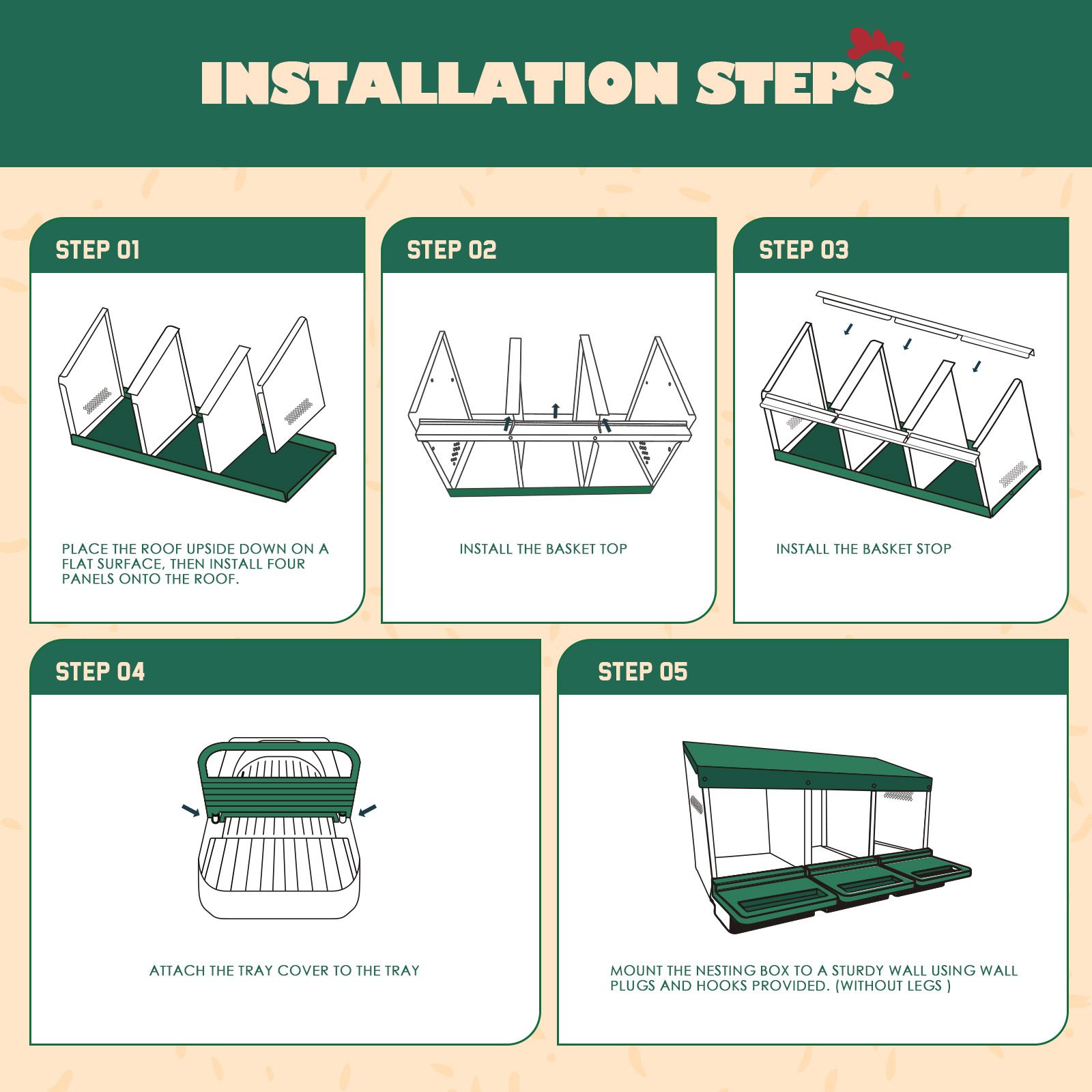 INSTALLATION STEPS

STEP 01

PLACE THE ROOF UPSIDE DOWN ON A FLAT SURFACE, THEN INSTALL FOUR PANELS ONTO THE ROOF.

STEP 02

INSTALL THE BASKET TOP

STEP 03

INSTALL THE BASKET STOP

STEP 04

ATTACH THE TRAY COVER TO THE TRAY

STEP 05

MOUNT THE NESTING BOX TO A STURDY WALL USING WALL PLUGS AND HOOKS PROVIDED. (WITHOUT LEGS )