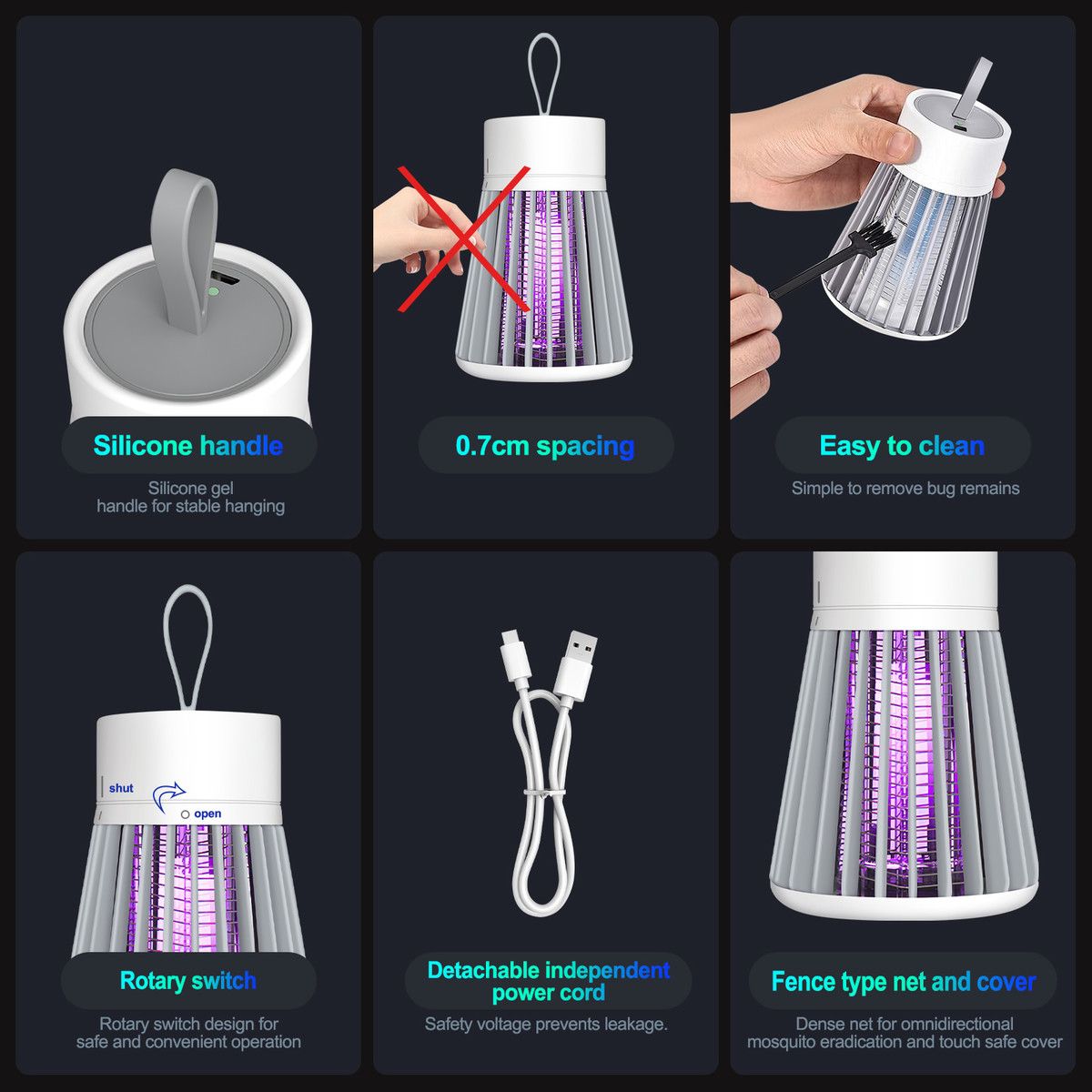 Silicone handle

Silicone gel handle for stable hanging

0.7cm spacing

Easy to clean

Simple to remove bug remains

shut

open

Rotary switch

Rotary switch design for safe and convenient operation

Detachable independent power cord

Safety voltage prevents leakage.

Fence type net and cover

Dense net for omnidirectional mosquito eradication and touch safe cover