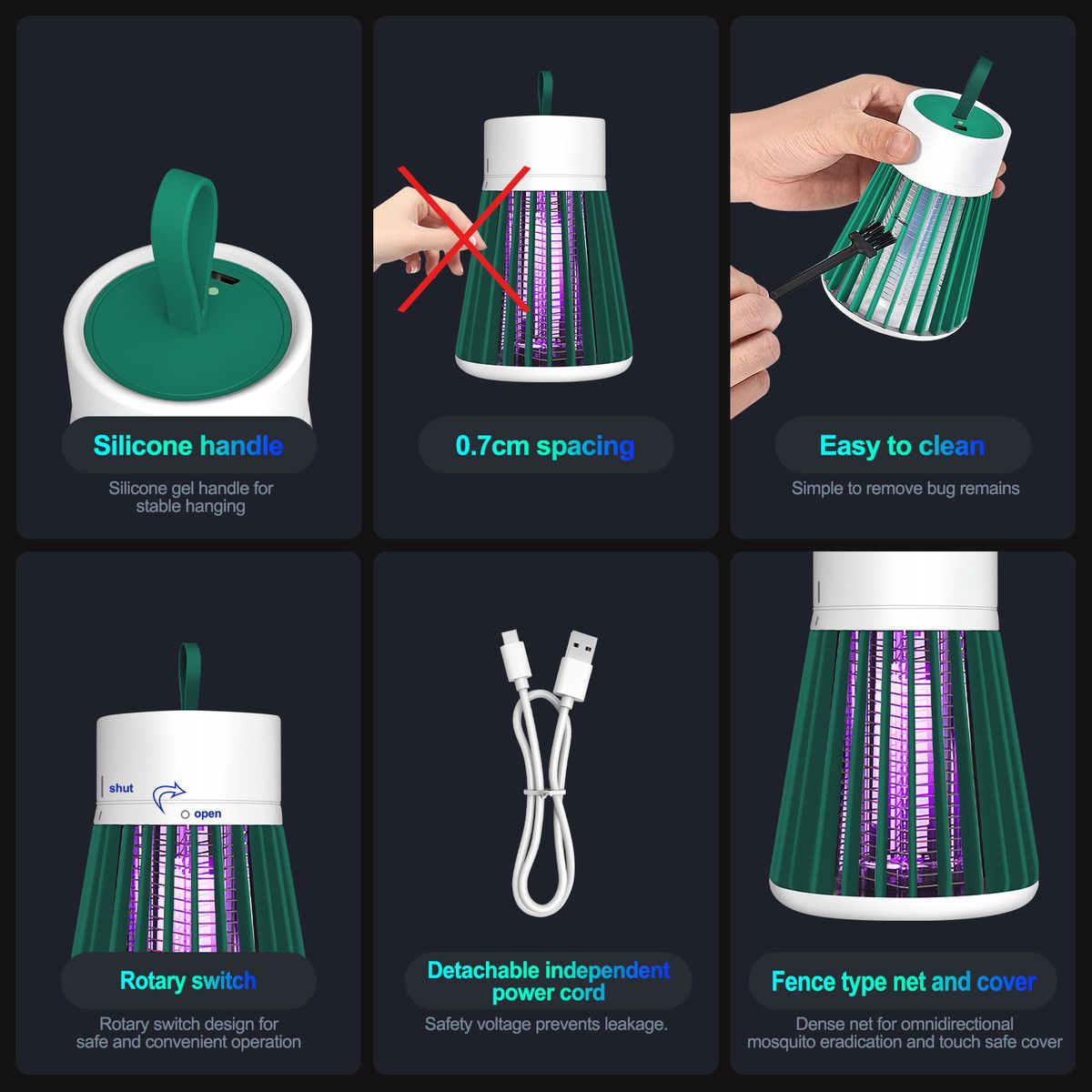 Silicone handle

Silicone gel handle for stable hanging

0.7cm spacing

Easy to clean

Simple to remove bug remains

shut

open

Rotary switch

Rotary switch design for safe and convenient operation

Detachable independent power cord

Safety voltage prevents leakage.

Fence type net and cover

Dense net for omnidirectional mosquito eradication and touch safe cover