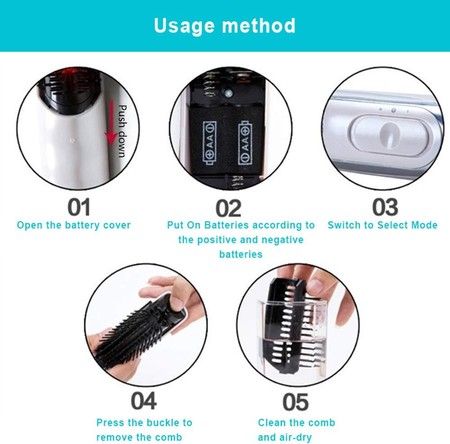 Usage method

Push down

AA AA

01
Open the battery cover

02
Put On Batteries according to the positive and negative batteries

03
Switch to Select Mode

04
Press the buckle to remove the comb

05
Clean the comb and air-dry