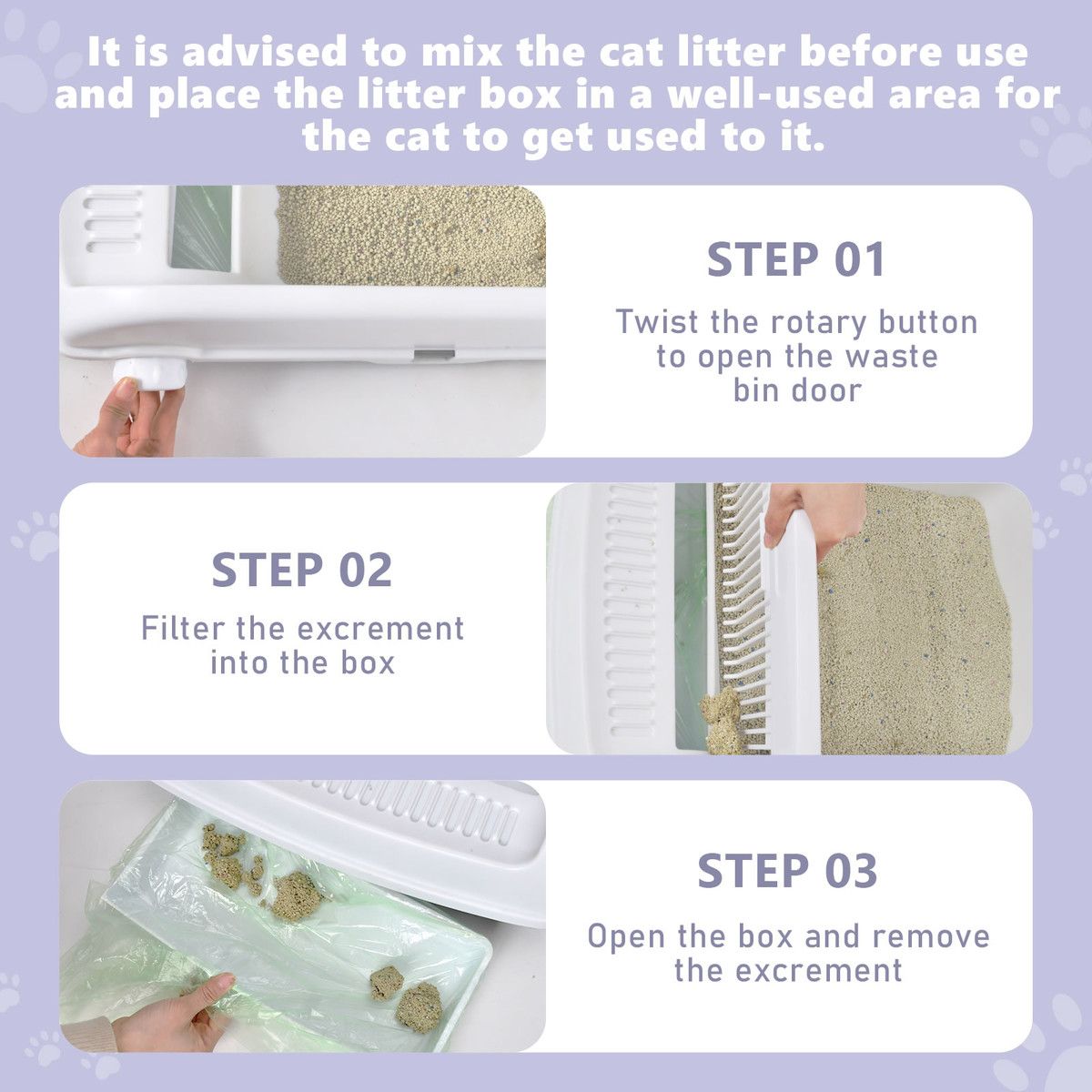 It is advised to mix the cat litter before use and place the litter box in a well-used area for the cat to get used to it.

STEP 01

Twist the rotary button to open the waste bin door

STEP 02

Filter the excrement into the box

STEP 03

Open the box and remove the excrement