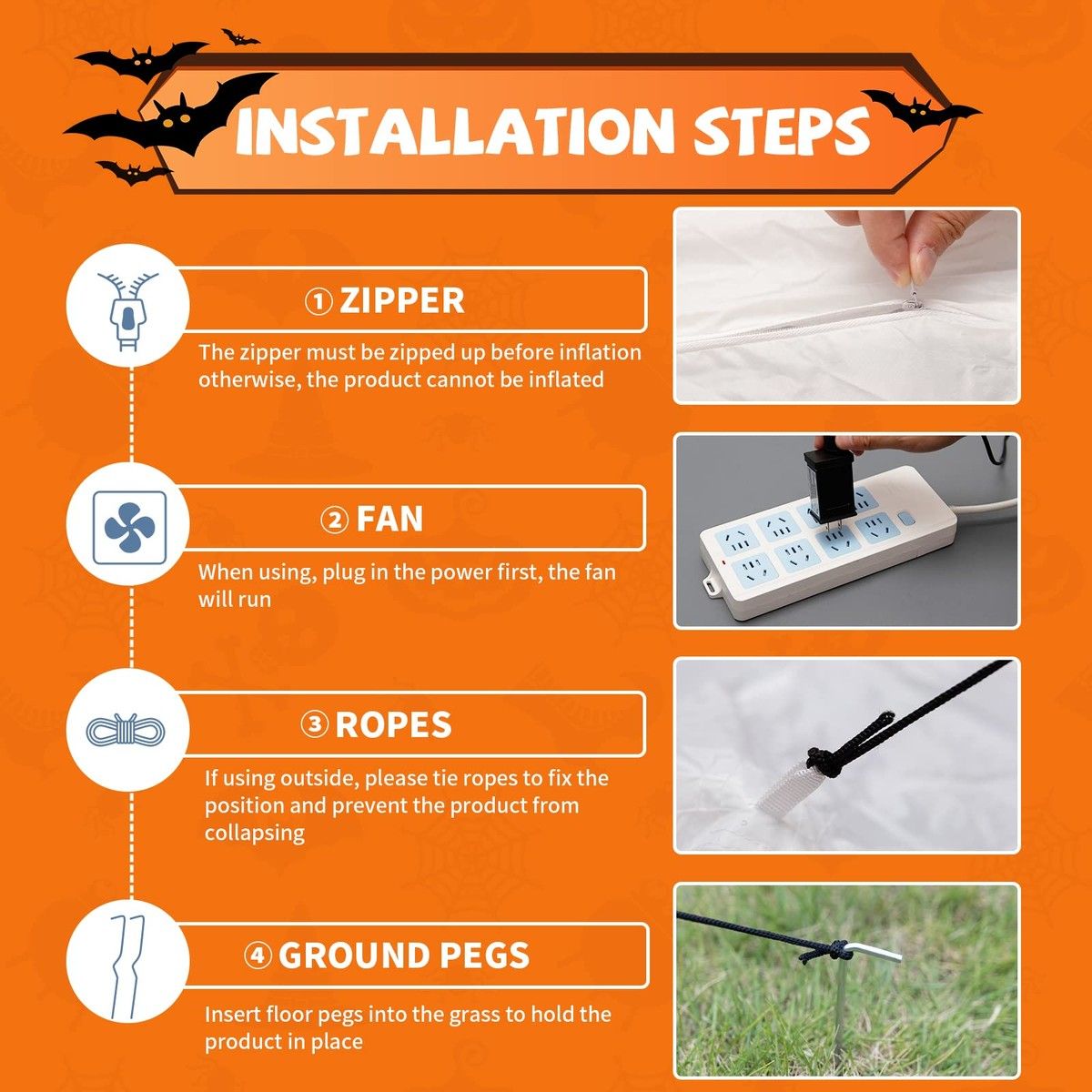 INSTALLATION STEPS

① ZIPPER

The zipper must be zipped up before inflation otherwise, the product cannot be inflated

② FAN

When using, plug in the power first, the fan will run

③ ROPES

If using outside, please tie ropes to fix the position and prevent the product from collapsing

④ GROUND PEGS

Insert floor pegs into the grass to hold the product in place