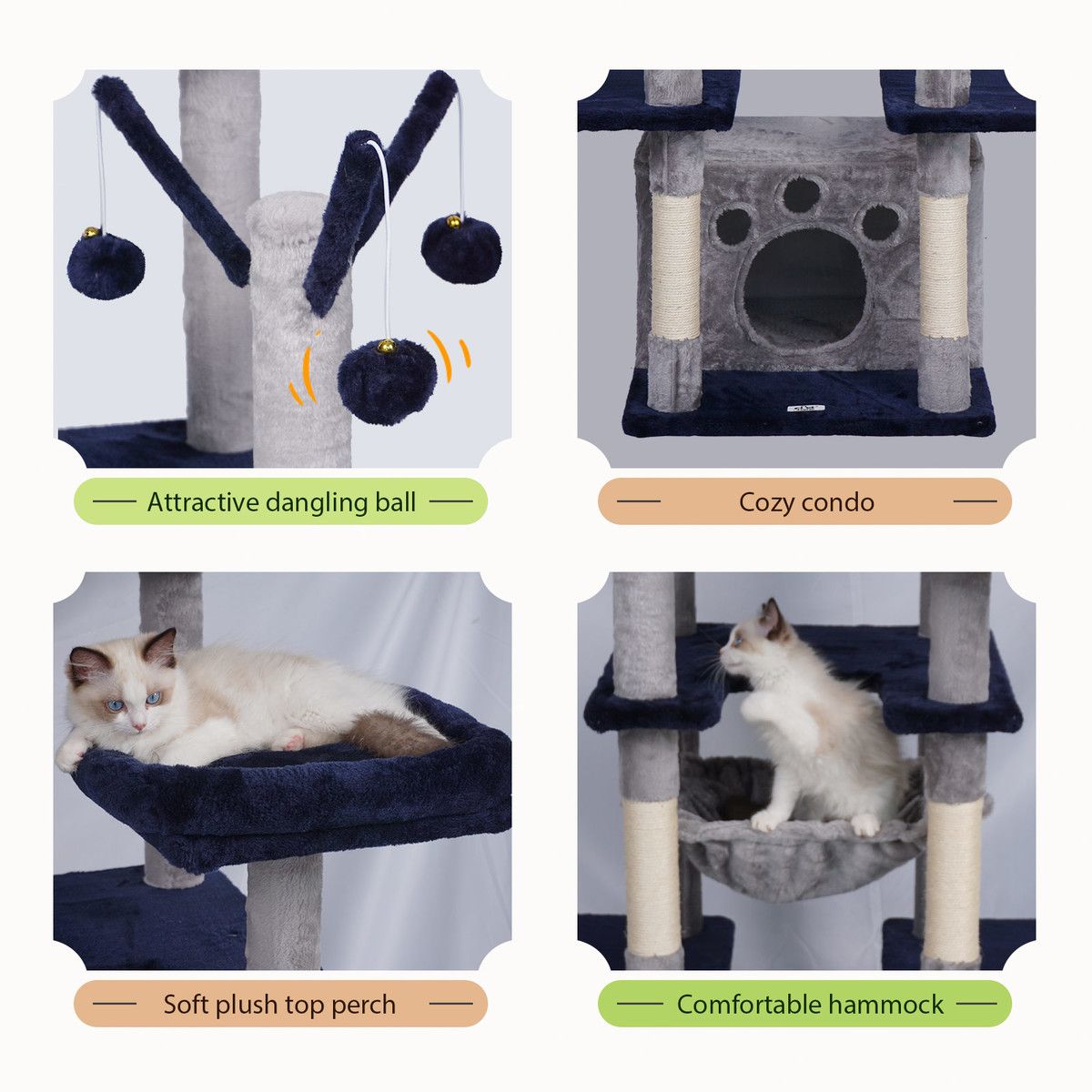 Attractive dangling ball

Cozy condo

Soft plush top perch

Comfortable hammock