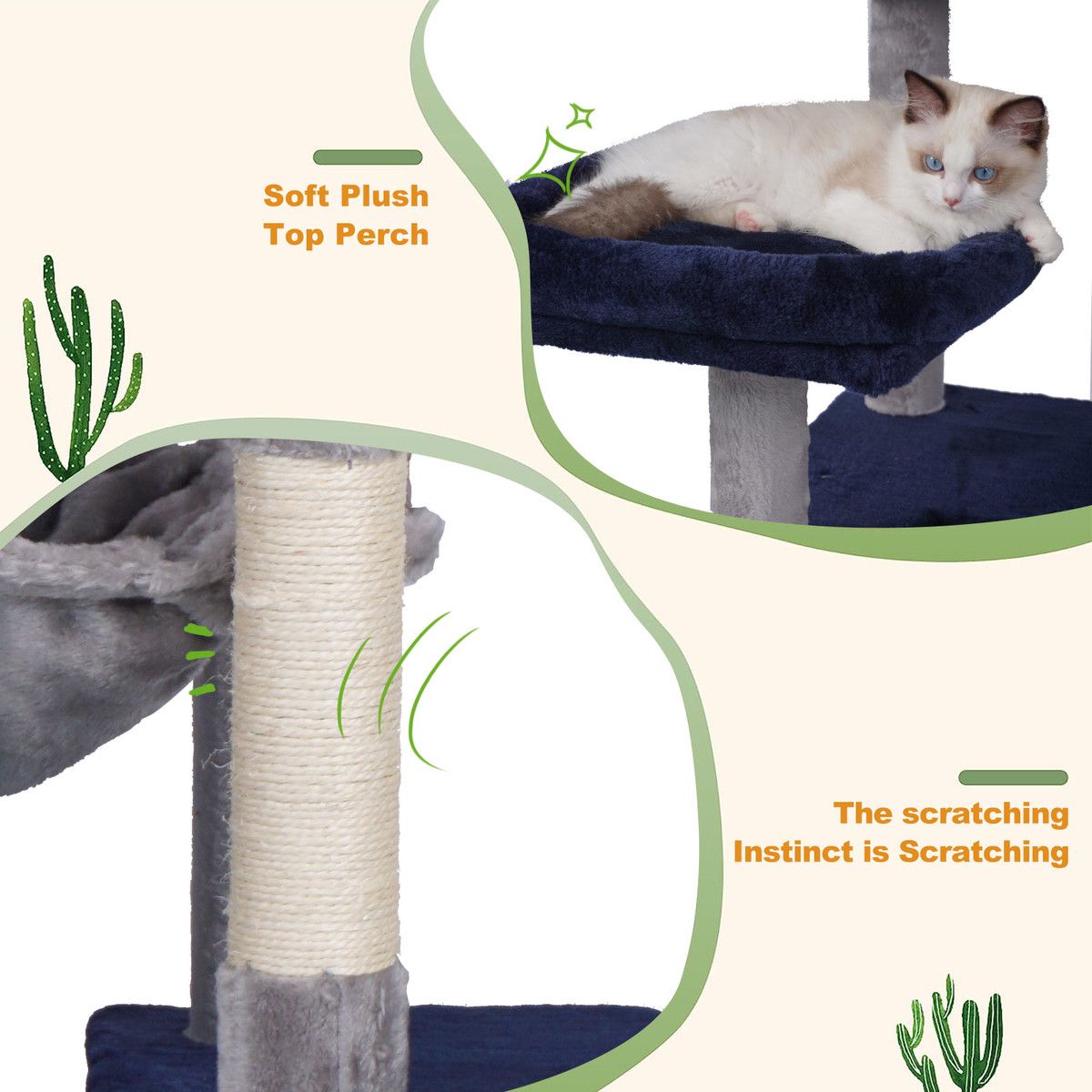 Soft Plush
Top Perch

The scratching
Instinct is Scratching