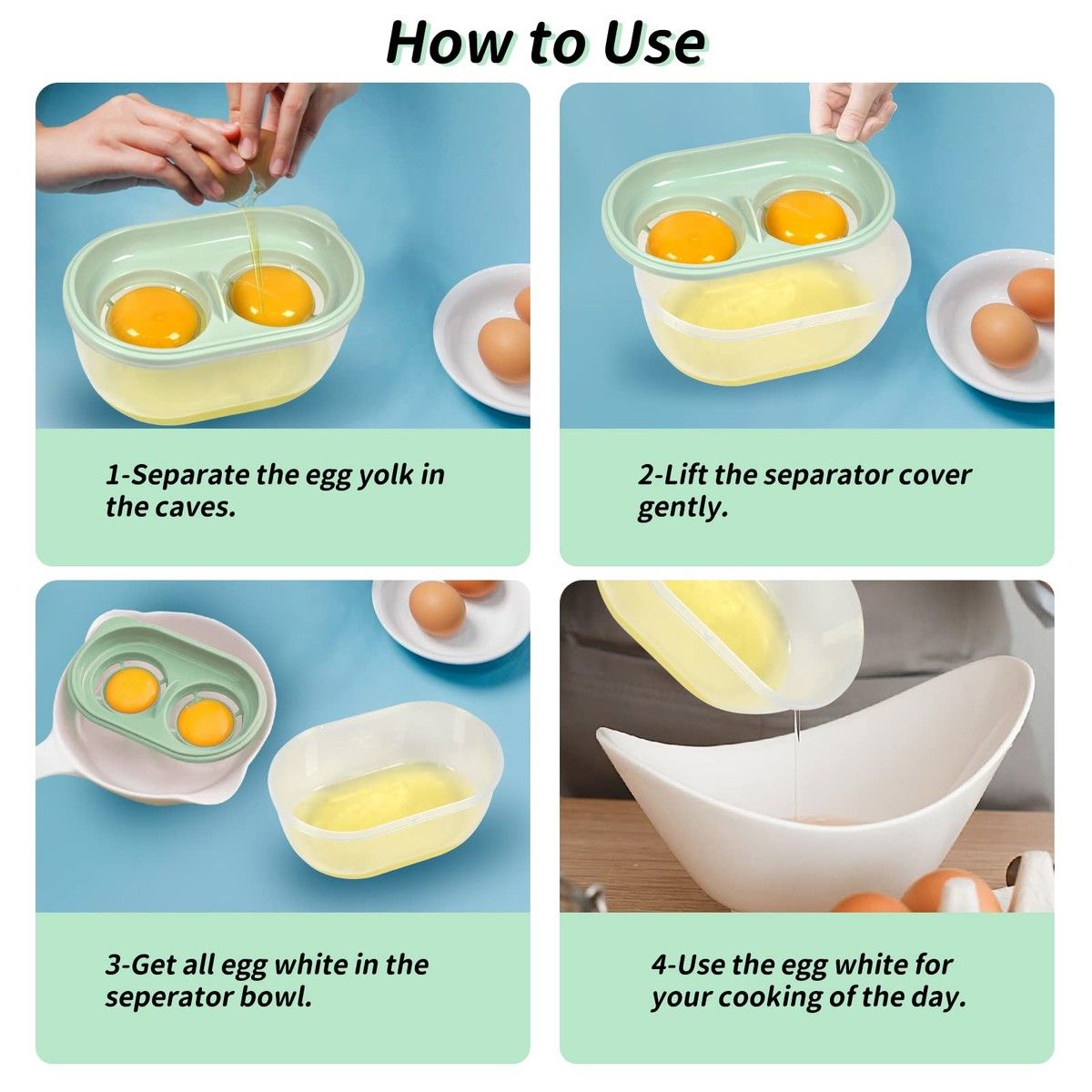 How to Use

1-Separate the egg yolk in the caves.

2-Lift the separator cover gently.

3-Get all egg white in the seperator bowl.

4-Use the egg white for your cooking of the day.