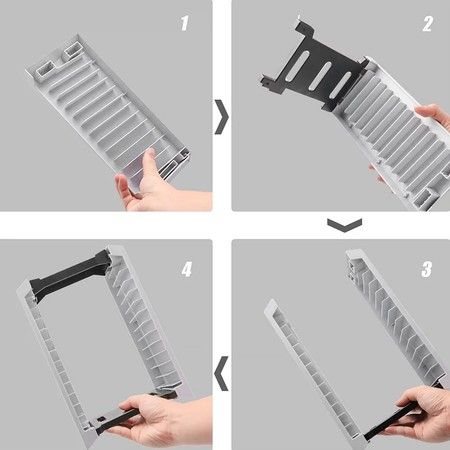 1

2

4

3