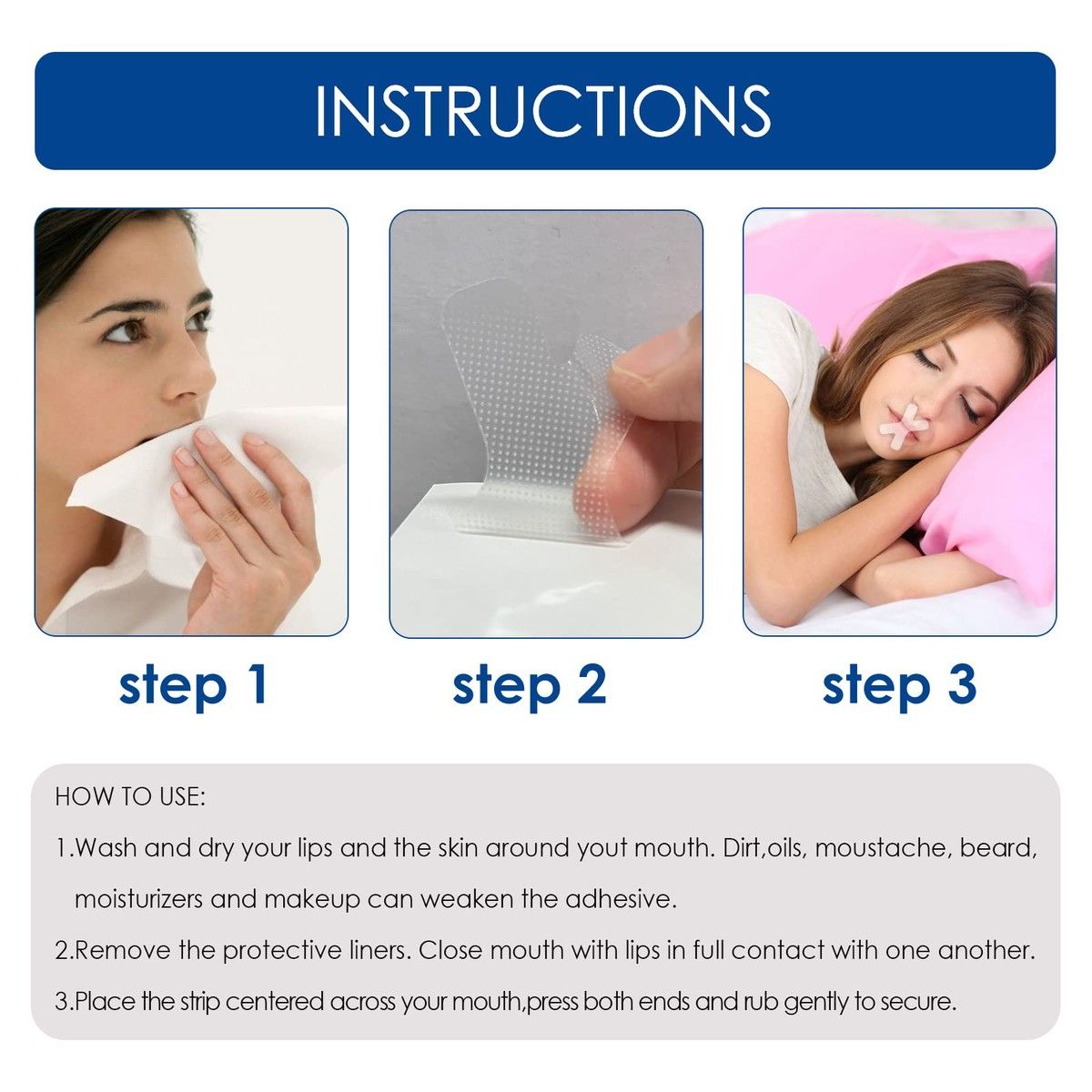 INSTRUCTIONS

step 1

step 2

step 3

HOW TO USE:

1.Wash and dry your lips and the skin around yout mouth. Dirt,oils, moustache, beard, moisturizers and makeup can weaken the adhesive.

2.Remove the protective liners. Close mouth with lips in full contact with one another.

3.Place the strip centered across your mouth,press both ends and rub gently to secure.