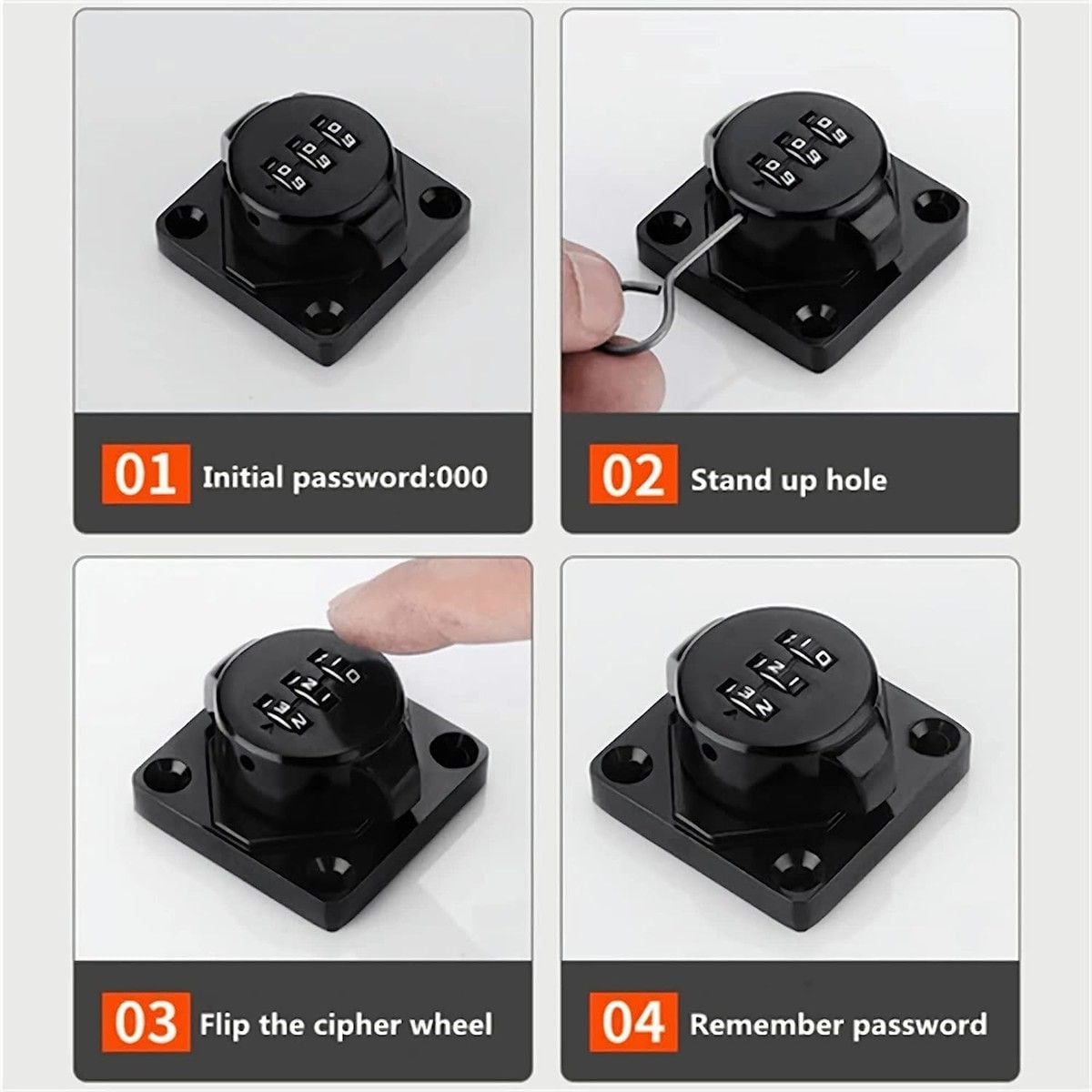 01 Initial password:000

02 Stand up hole

03 Flip the cipher wheel

04 Remember password