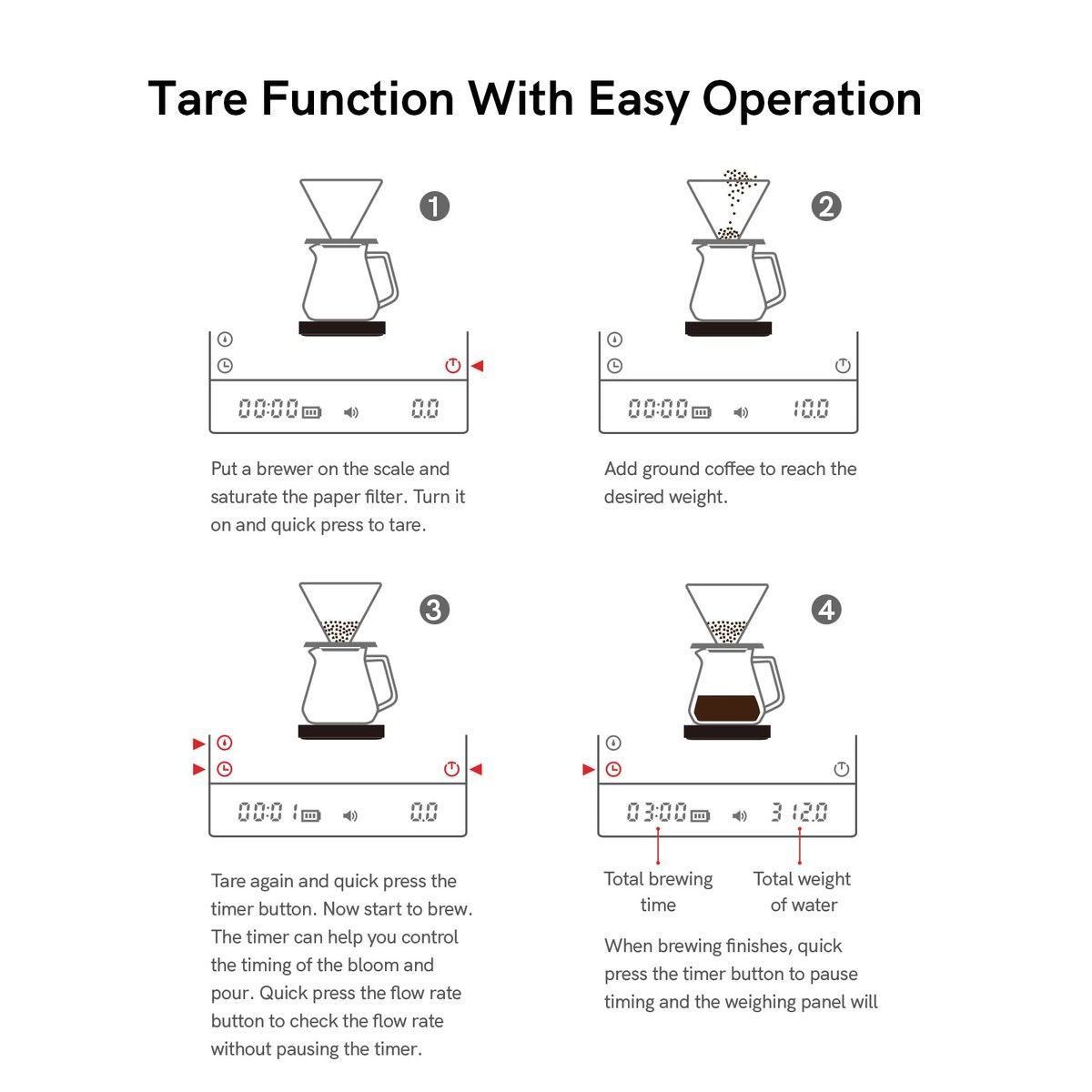 Tare Function With Easy Operation

1

00:00 0.0

Put a brewer on the scale and saturate the paper filter. Turn it on and quick press to tare.

2

00:00 10.0

Add ground coffee to reach the desired weight.

3

00:01 0.0

Tare again and quick press the timer button. Now start to brew. The timer can help you control the timing of the bloom and pour. Quick press the flow rate button to check the flow rate without pausing the timer.

4

03:00 312.0

Total brewing time

Total weight of water

When brewing finishes, quick press the timer button to pause timing and the weighing panel will