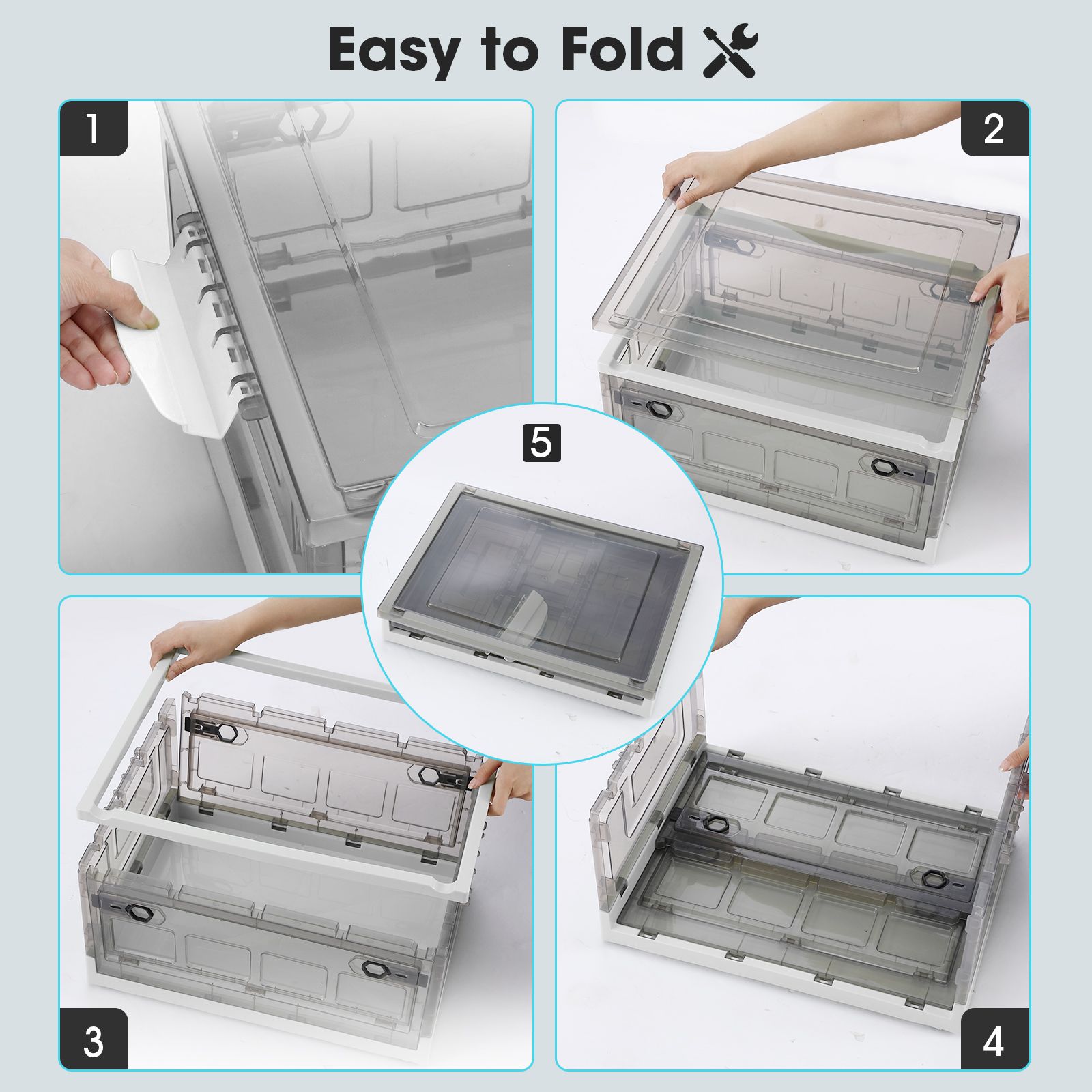 Easy to Fold

1

2

5

3

4