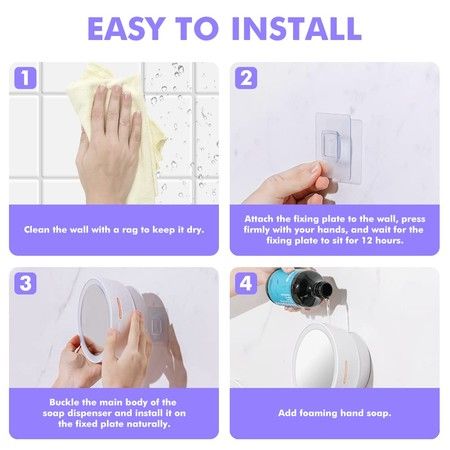 EASY TO INSTALL

1

Clean the wall with a rag to keep it dry.

2

Attach the fixing plate to the wall, press firmly with your hands, and wait for the fixing plate to sit for 12 hours.

3

Buckle the main body of the soap dispenser and install it on the fixed plate naturally.

4

Add foaming hand soap.