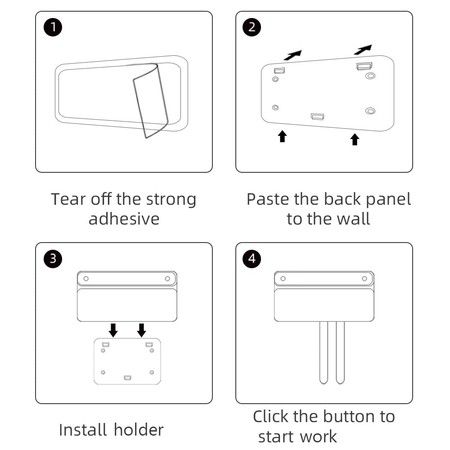 1

Tear off the strong adhesive

2

Paste the back panel to the wall

3

Install holder

4

Click the button to start work