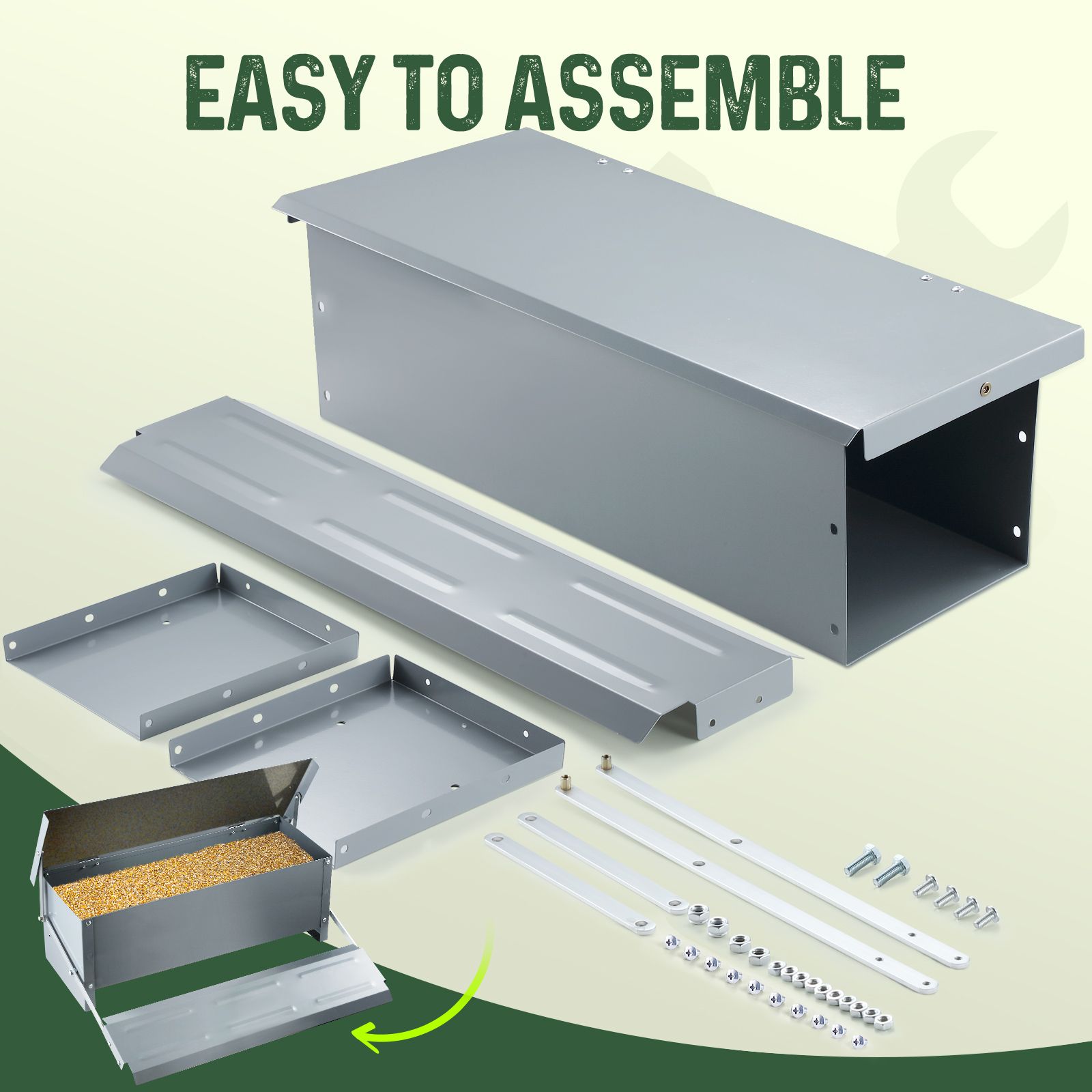 EASY TO ASSEMBLE