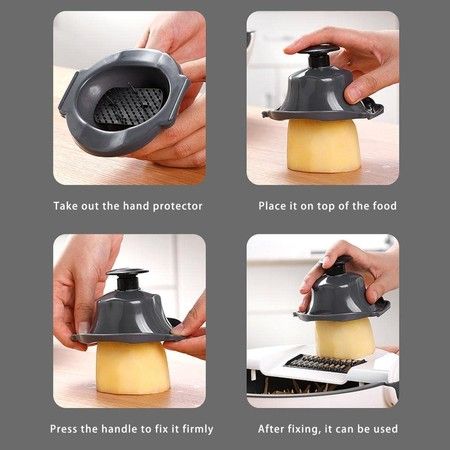 Take out the hand protector

Place it on top of the food

Press the handle to fix it firmly

After fixing, it can be used