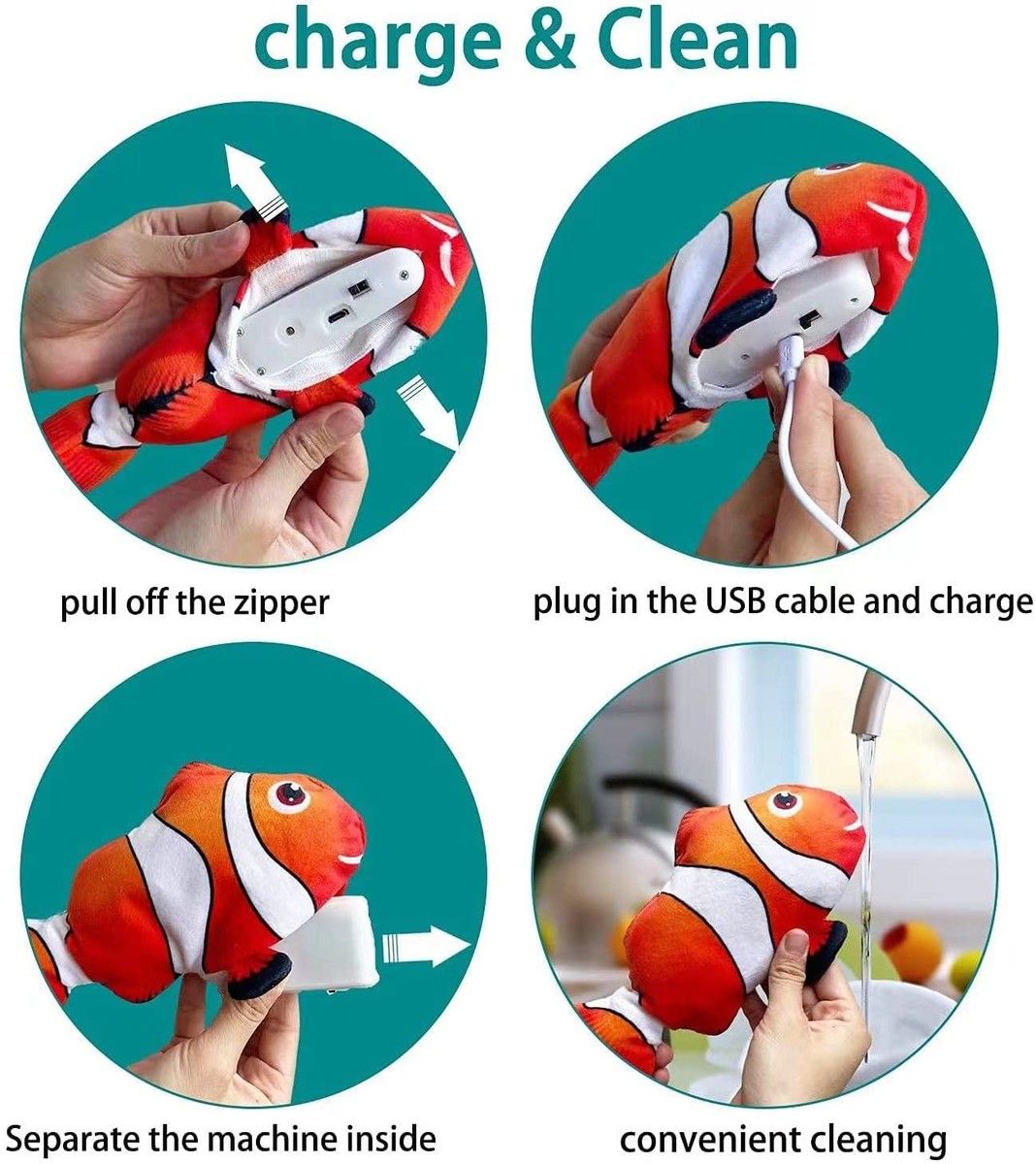 charge & Clean

pull off the zipper

plug in the USB cable and charge

Separate the machine inside

convenient cleaning