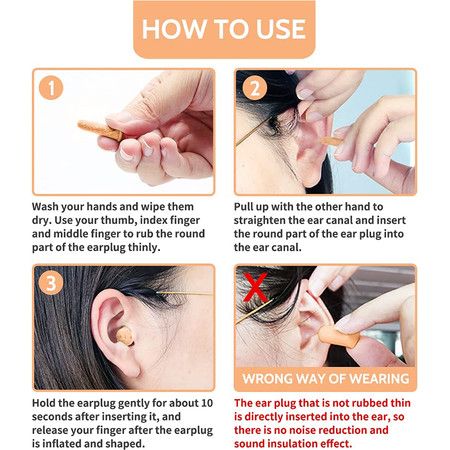 HOW TO USE

1

Wash your hands and wipe them dry. Use your thumb, index finger and middle finger to rub the round part of the earplug thinly.

2

Pull up with the other hand to straighten the ear canal and insert the round part of the ear plug into the ear canal.

3

Hold the earplug gently for about 10 seconds after inserting it, and release your finger after the earplug is inflated and shaped.

WRONG WAY OF WEARING

The ear plug that is not rubbed thin is directly inserted into the ear, so there is no noise reduction and sound insulation effect.