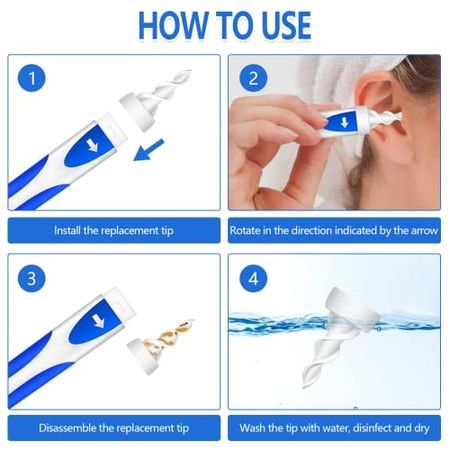 HOW TO USE

1

Install the replacement tip

2

Rotate in the direction indicated by the arrow

3

Disassemble the replacement tip

4

Wash the tip with water, disinfect and dry