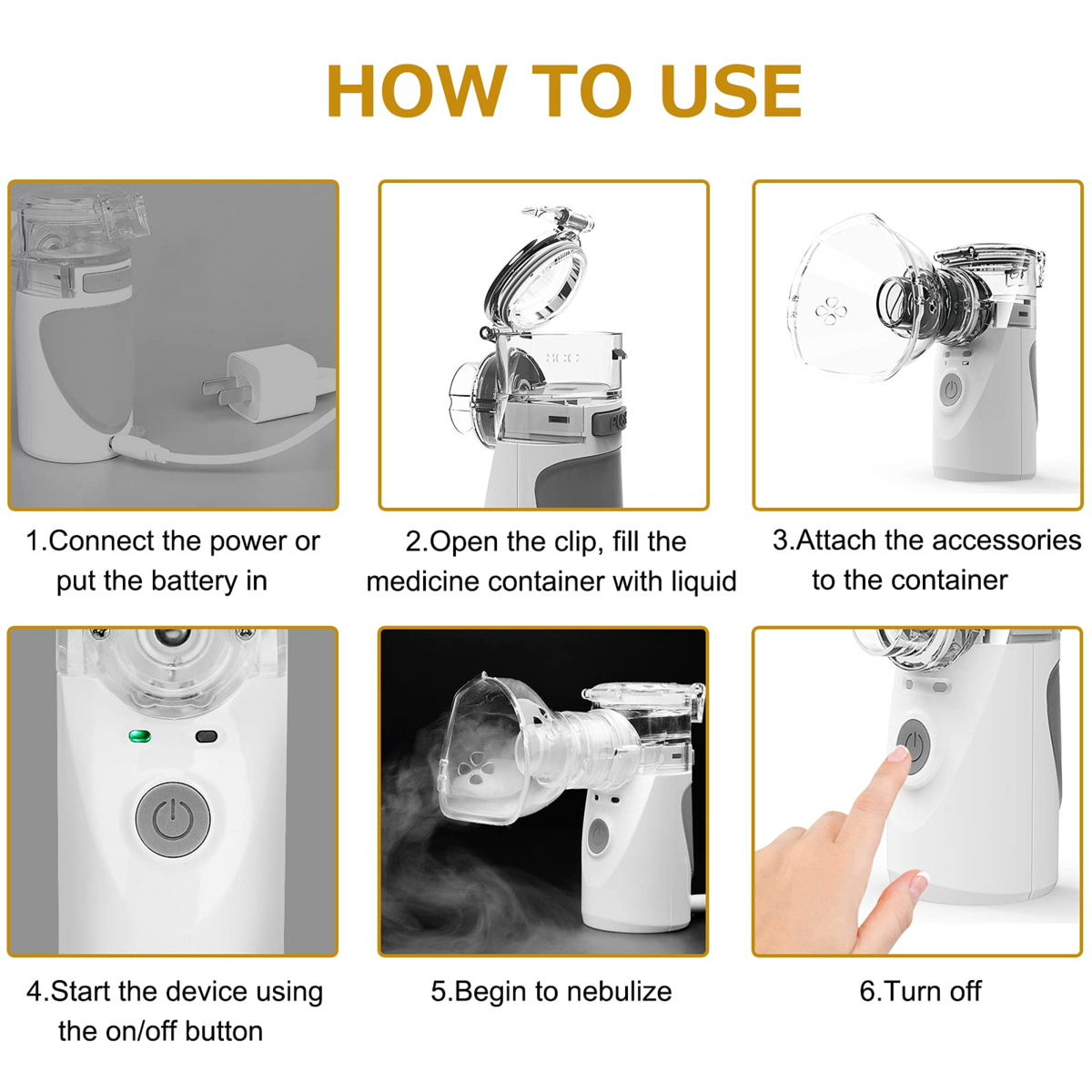 HOW TO USE

1.Connect the power or put the battery in

2.Open the clip, fill the medicine container with liquid

3.Attach the accessories to the container

4.Start the device using the on/off button

5.Begin to nebulize

6.Turn off