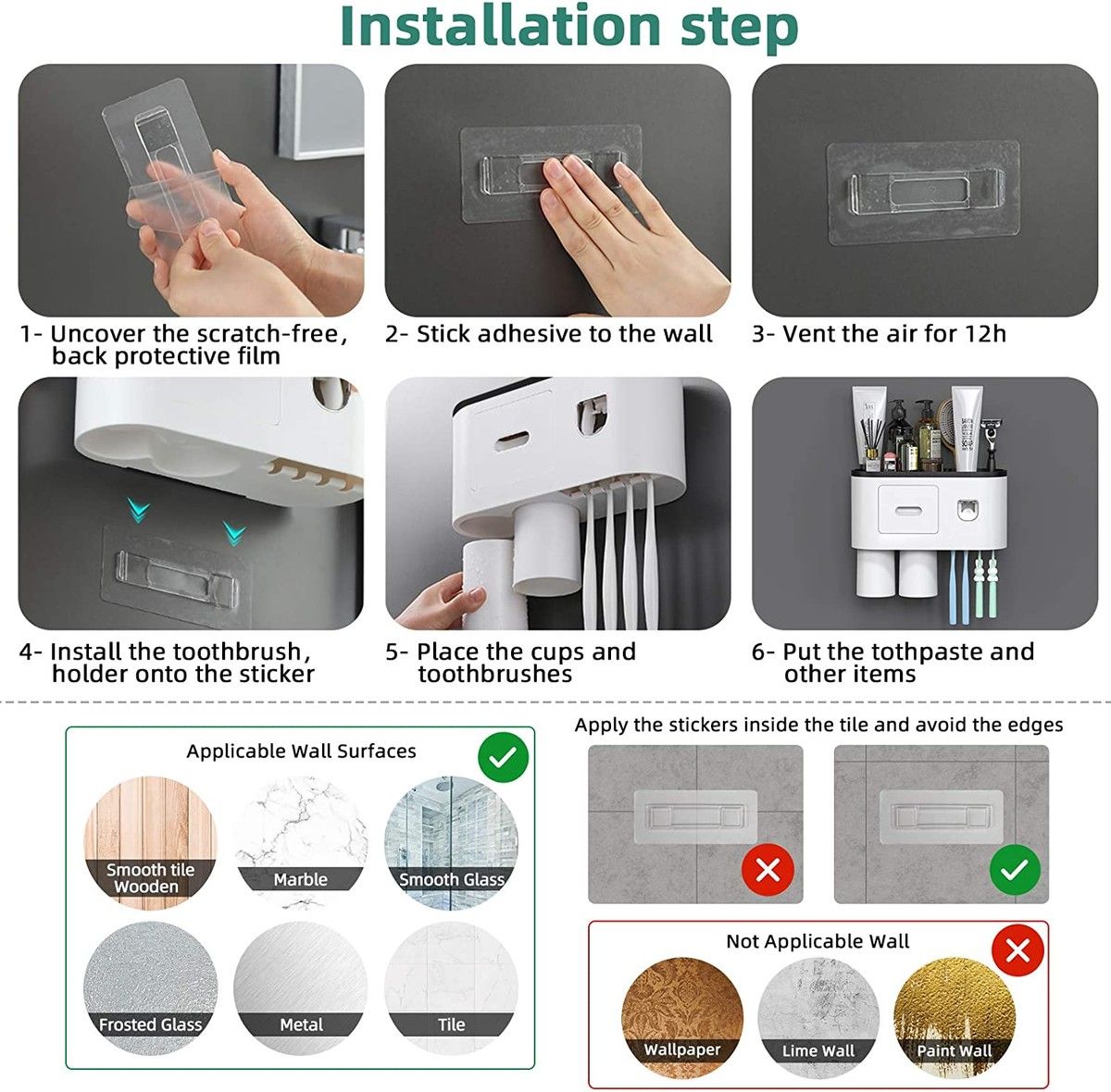 Installation step

1- Uncover the scratch-free, back protective film

2- Stick adhesive to the wall

3- Vent the air for 12h

4- Install the toothbrush, holder onto the sticker

5- Place the cups and toothbrushes

6- Put the tothpaste and other items

Applicable Wall Surfaces

Smooth tile Wooden

Marble

Smooth Glass

Frosted Glass

Metal

Tile

Apply the stickers inside the tile and avoid the edges

Not Applicable Wall

Wallpaper

Lime Wall

Paint Wall