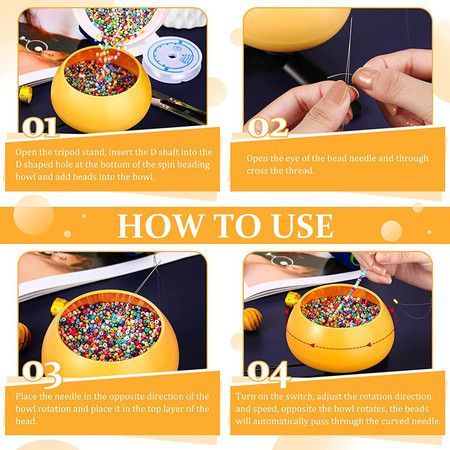 01

Open the tripod stand, insert the D shaft into the D shaped hole at the bottom of the spin beading bowl and add beads into the bowl.

02

Open the eye of the bead needle and through cross the thread.

HOW TO USE

03

Place the needle in the opposite direction of the bowl rotation and place it in the top layer of the bead.

04

Turn on the switch, adjust the rotation direction and speed, opposite the bowl rotates, the beads will automatically pass through the curved needle.