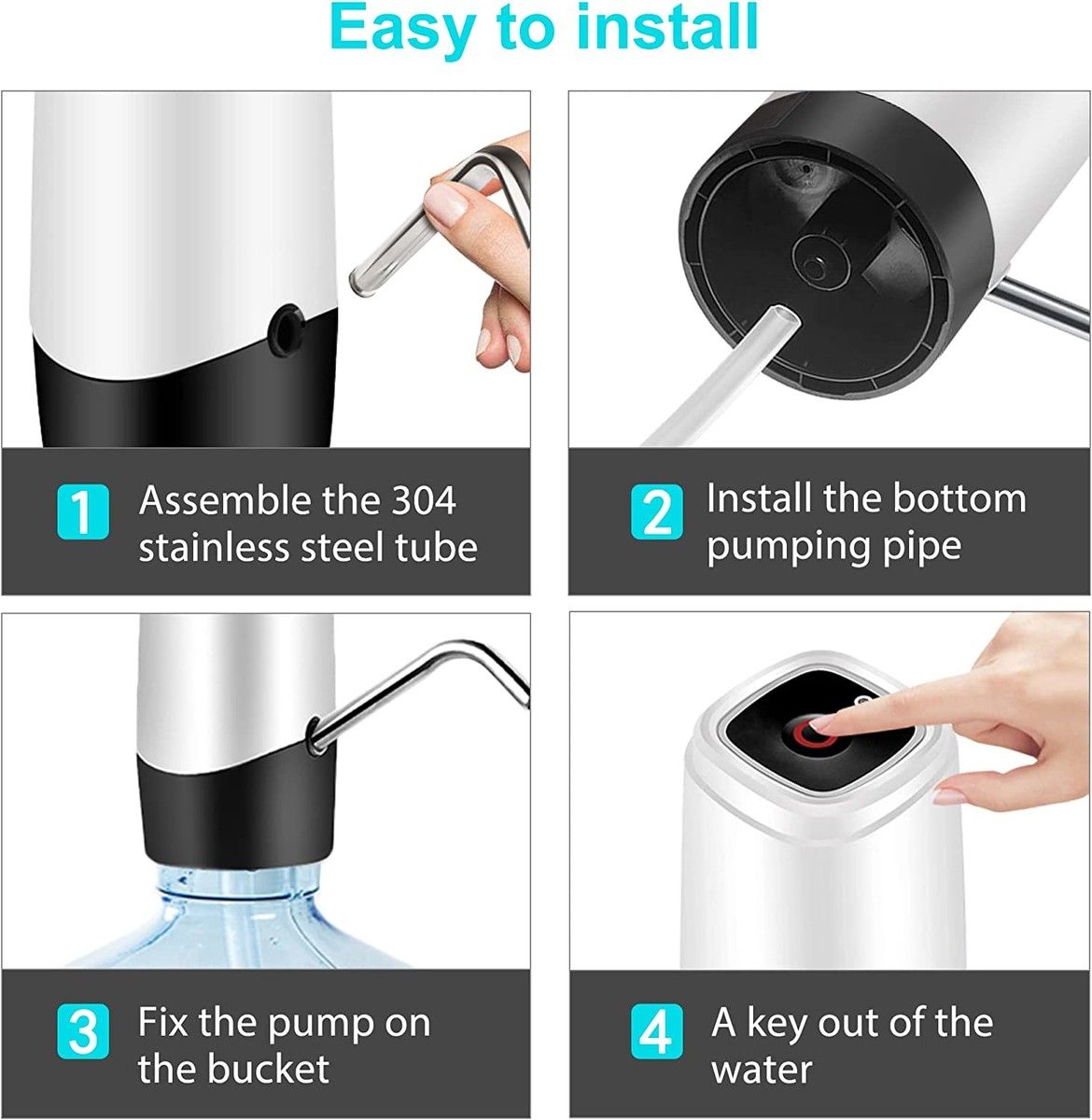 Easy to install

1 Assemble the 304 stainless steel tube

2 Install the bottom pumping pipe

3 Fix the pump on the bucket

4 A key out of the water