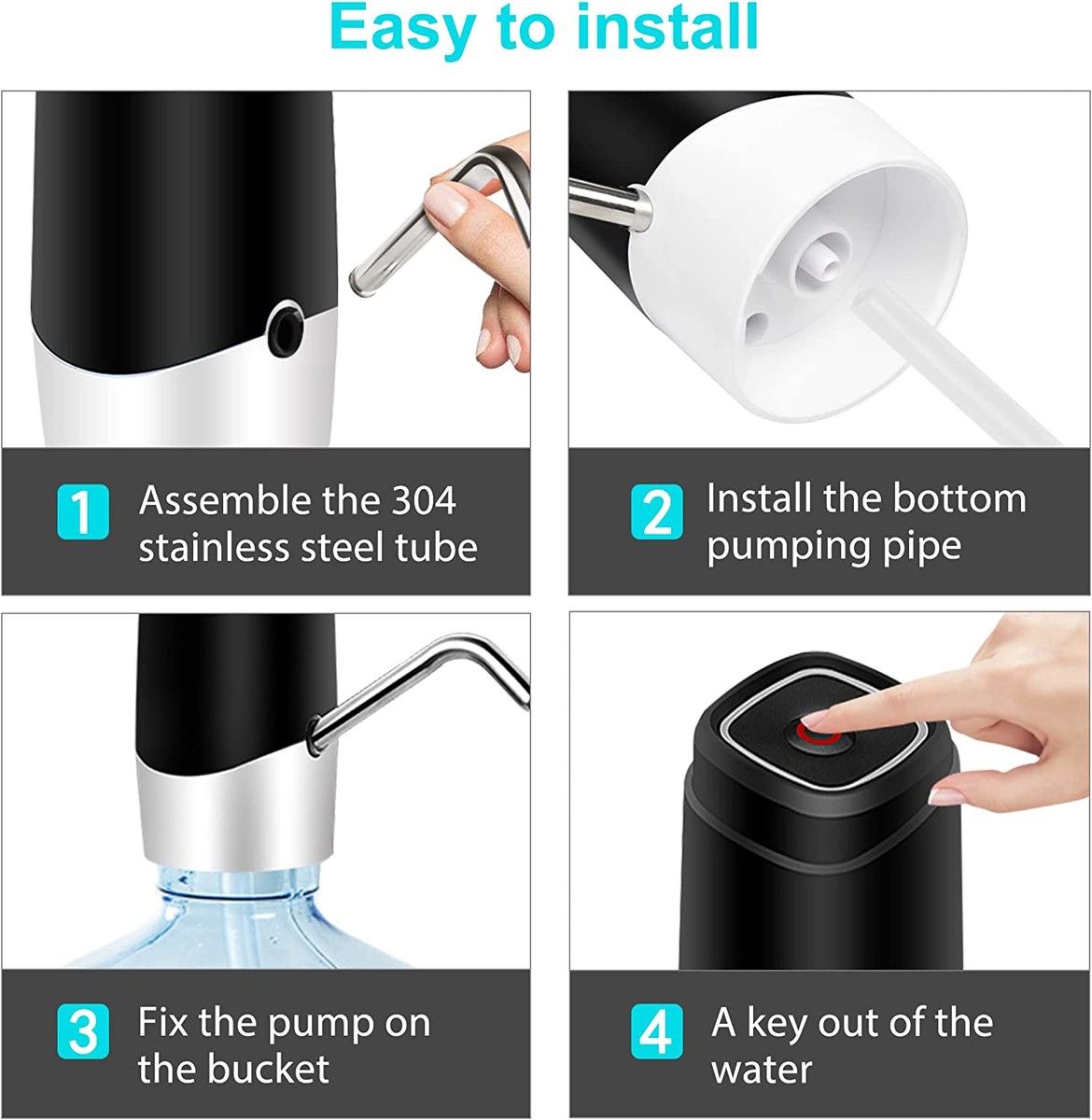 Easy to install

1 Assemble the 304 stainless steel tube

2 Install the bottom pumping pipe

3 Fix the pump on the bucket

4 A key out of the water