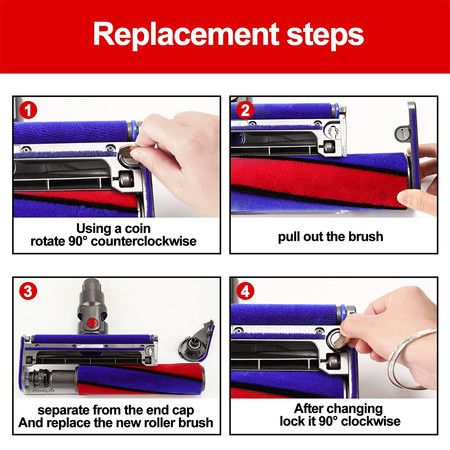 Replacement steps

1

Using a coin
rotate 90° counterclockwise

2

pull out the brush

3

separate from the end cap
And replace the new roller brush

4

After changing
lock it 90° clockwise