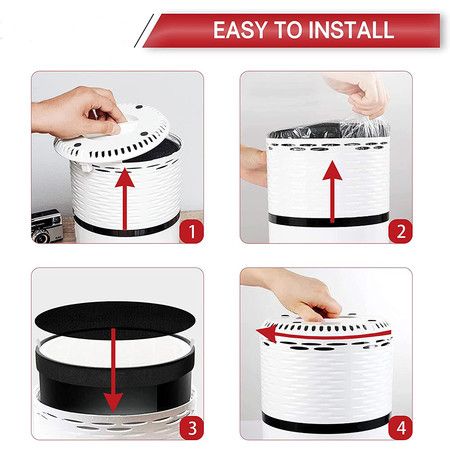 EASY TO INSTALL

1

2

3

4