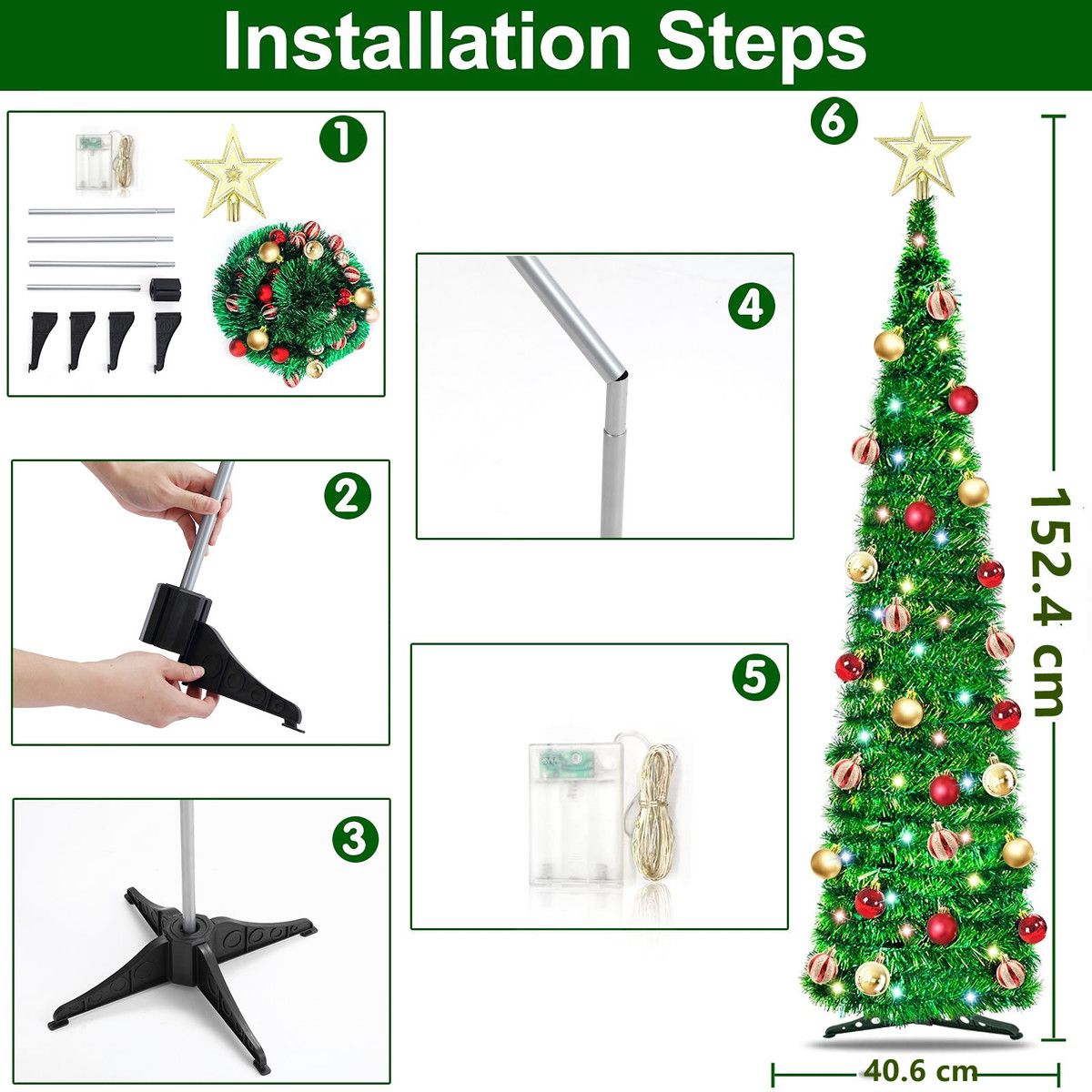 Installation Steps

1

2

3

4

5

6

152.4 cm

40.6 cm