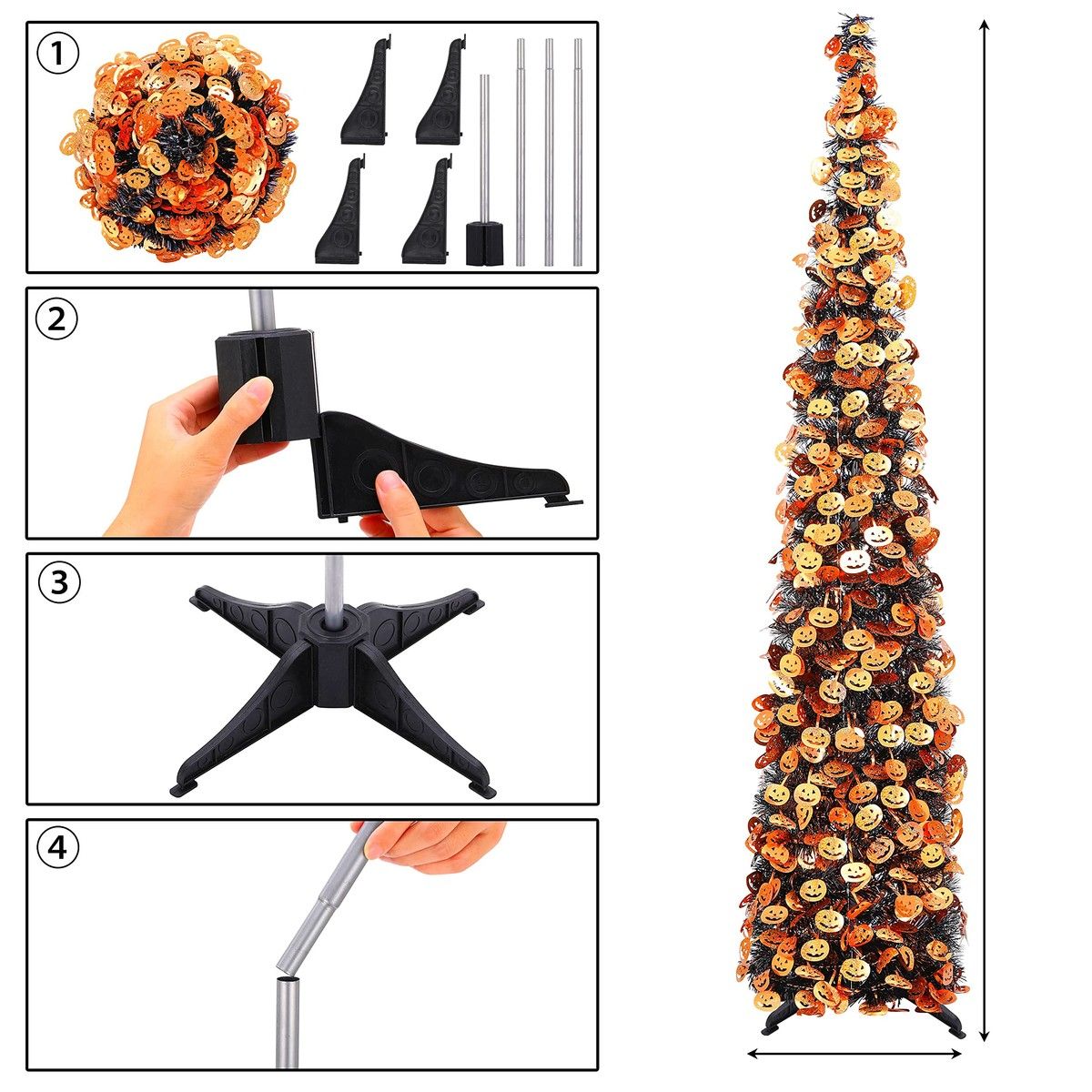 ①

②

③

④