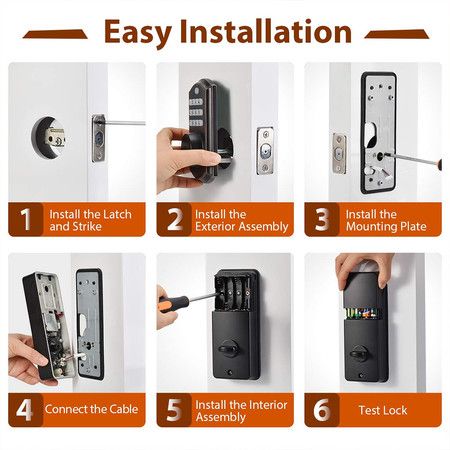 Easy Installation

1 Install the Latch and Strike

2 Install the Exterior Assembly

3 Install the Mounting Plate

4 Connect the Cable

5 Install the Interior Assembly

6 Test Lock