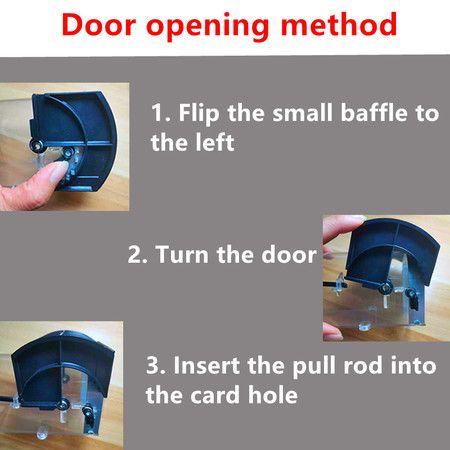 Door opening method

1. Flip the small baffle to the left

2. Turn the door

3. Insert the pull rod into the card hole