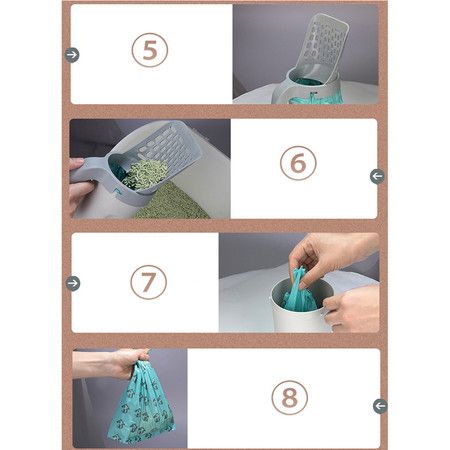 ⑤

⑥

⑦

⑧