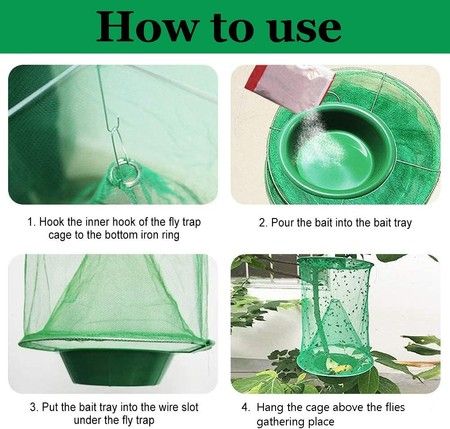 How to use

1. Hook the inner hook of the fly trap cage to the bottom iron ring

2. Pour the bait into the bait tray

3. Put the bait tray into the wire slot under the fly trap

4. Hang the cage above the flies gathering place