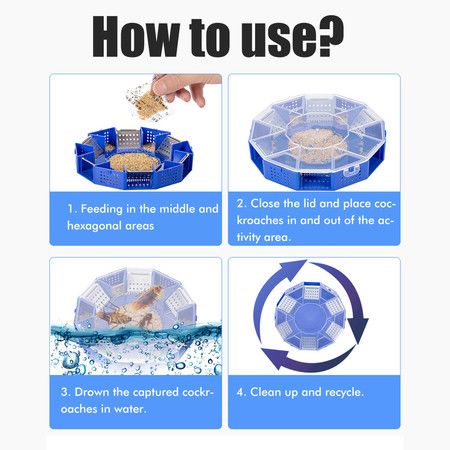 How to use?

1. Feeding in the middle and hexagonal areas

2. Close the lid and place cockroaches in and out of the activity area.

3. Drown the captured cockroaches in water.

4. Clean up and recycle.