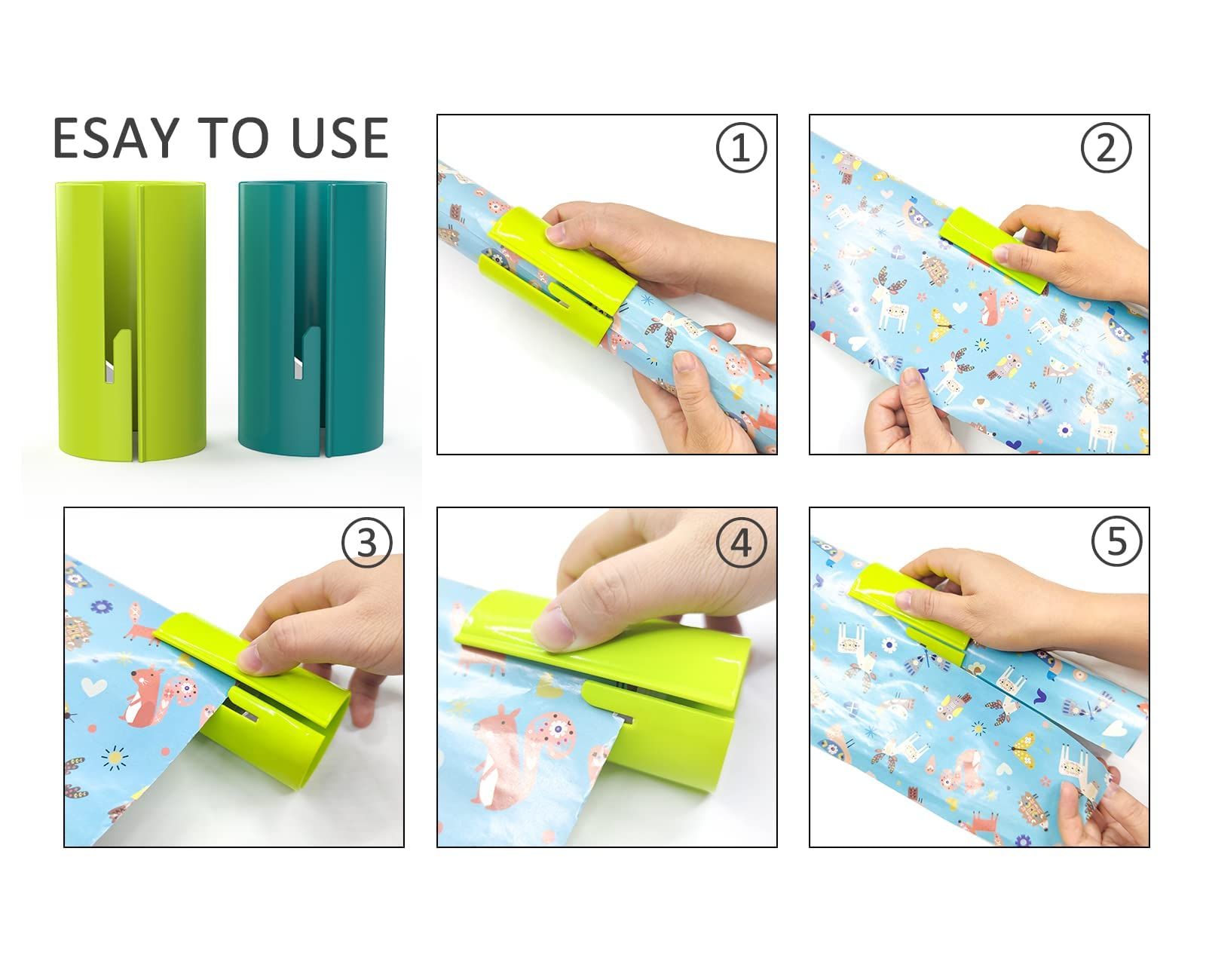 ESAY TO USE

①

②

③

④

⑤