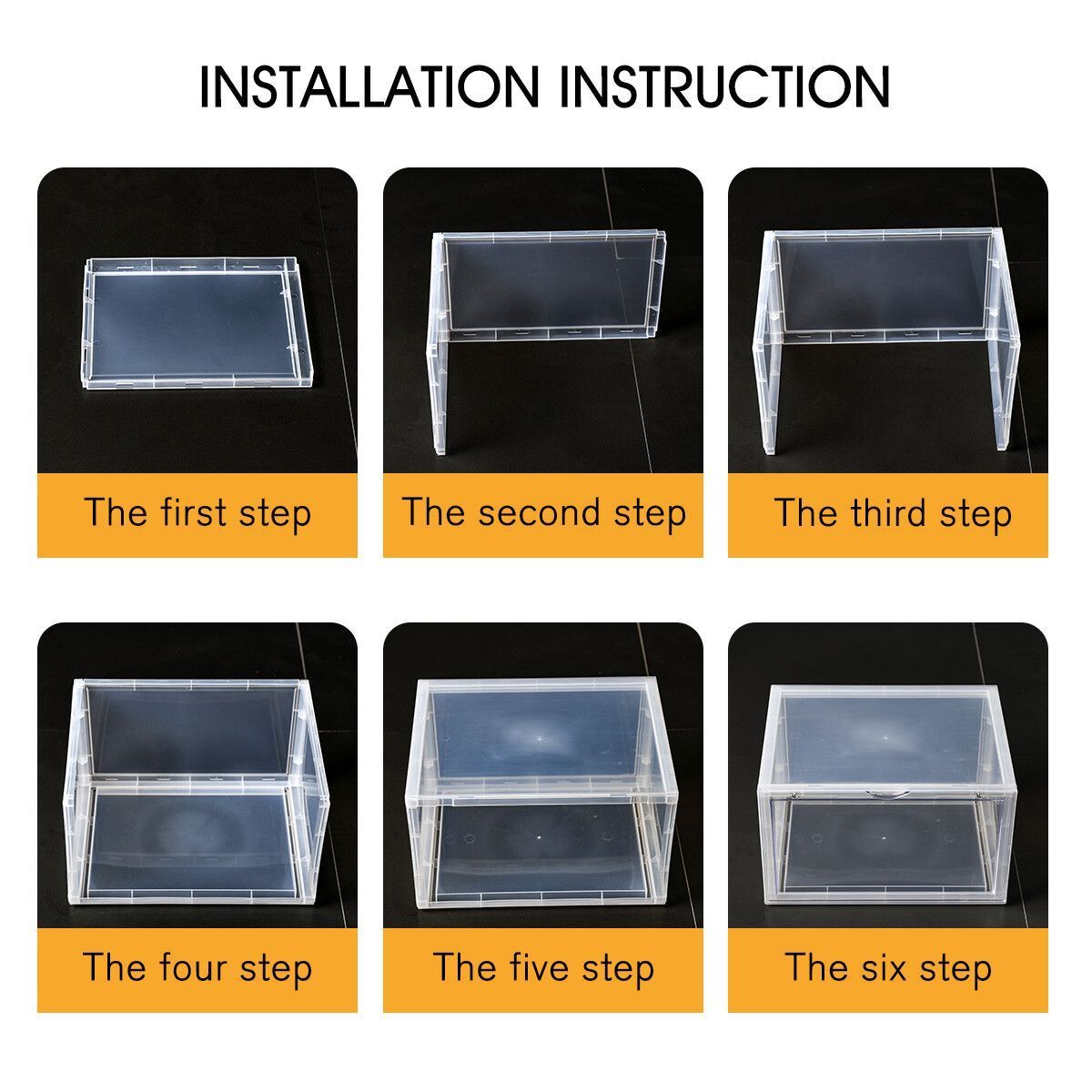 INSTALLATION INSTRUCTION

The first step

The second step

The third step

The four step

The five step

The six step