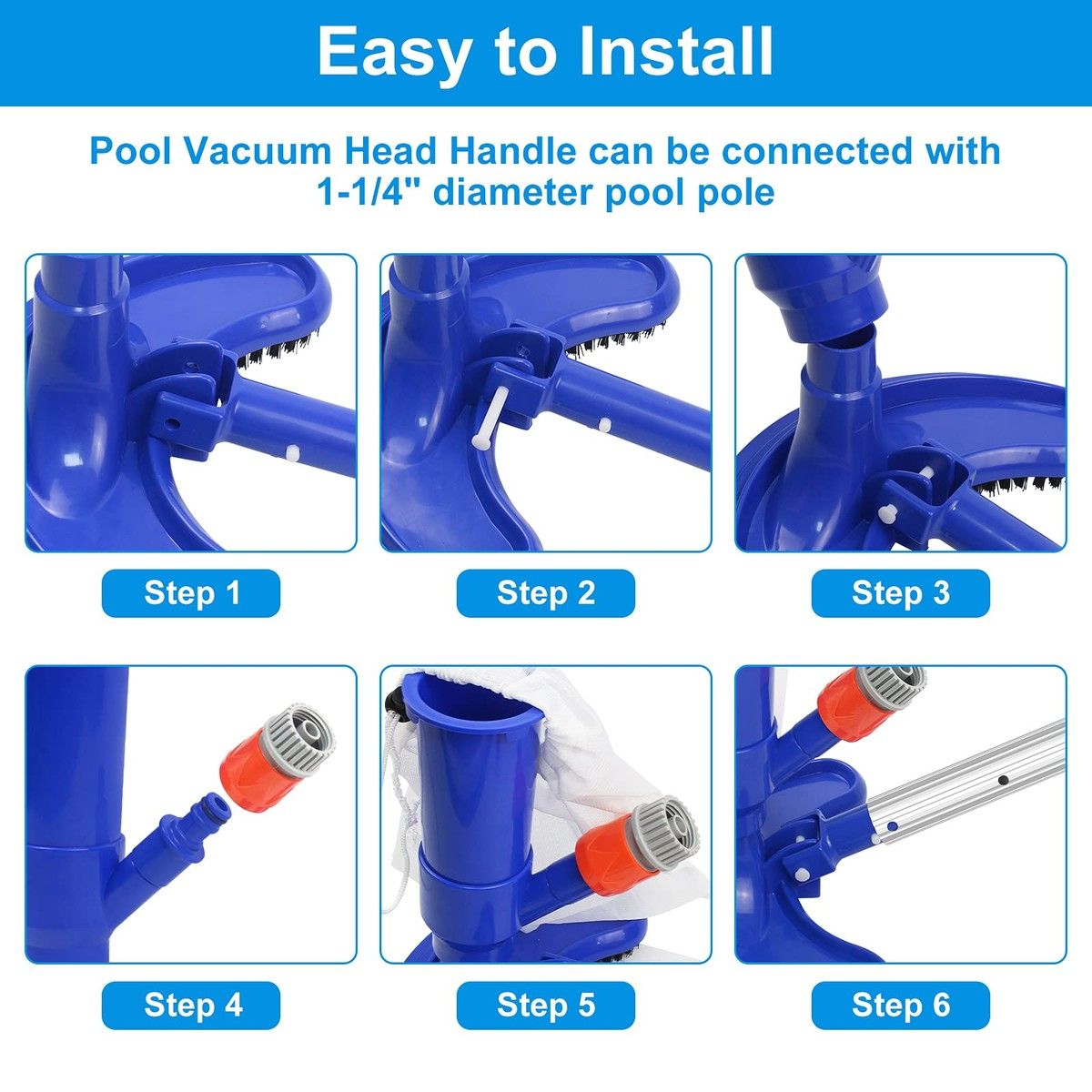 Easy to Install

Pool Vacuum Head Handle can be connected with 1-1/4" diameter pool pole

Step 1

Step 2

Step 3

Step 4

Step 5

Step 6