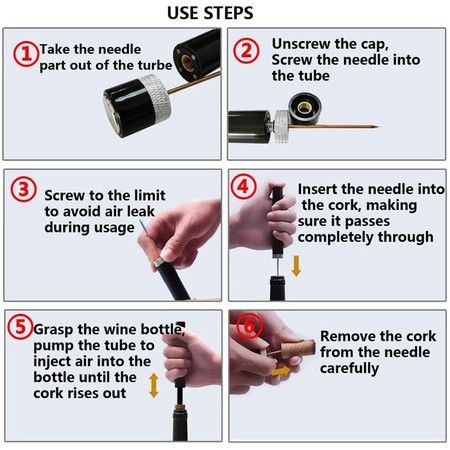 USE STEPS

1 Take the needle part out of the turbe

2 Unscrew the cap, Screw the needle into the tube

3 Screw to the limit to avoid air leak during usage

4 Insert the needle into the cork, making sure it passes completely through

5 Grasp the wine bottle, pump the tube to inject air into the bottle until the cork rises out

6 Remove the cork from the needle carefully