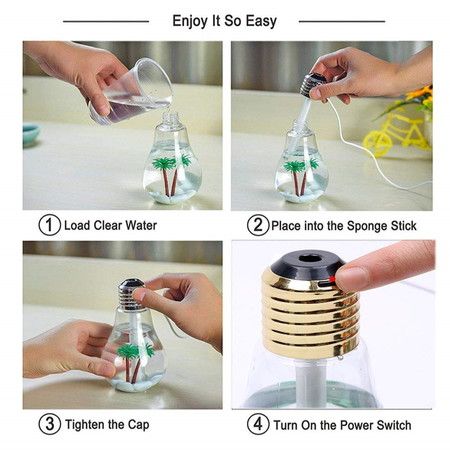 Enjoy It So Easy

① Load Clear Water

② Place into the Sponge Stick

③ Tighten the Cap

④ Turn On the Power Switch